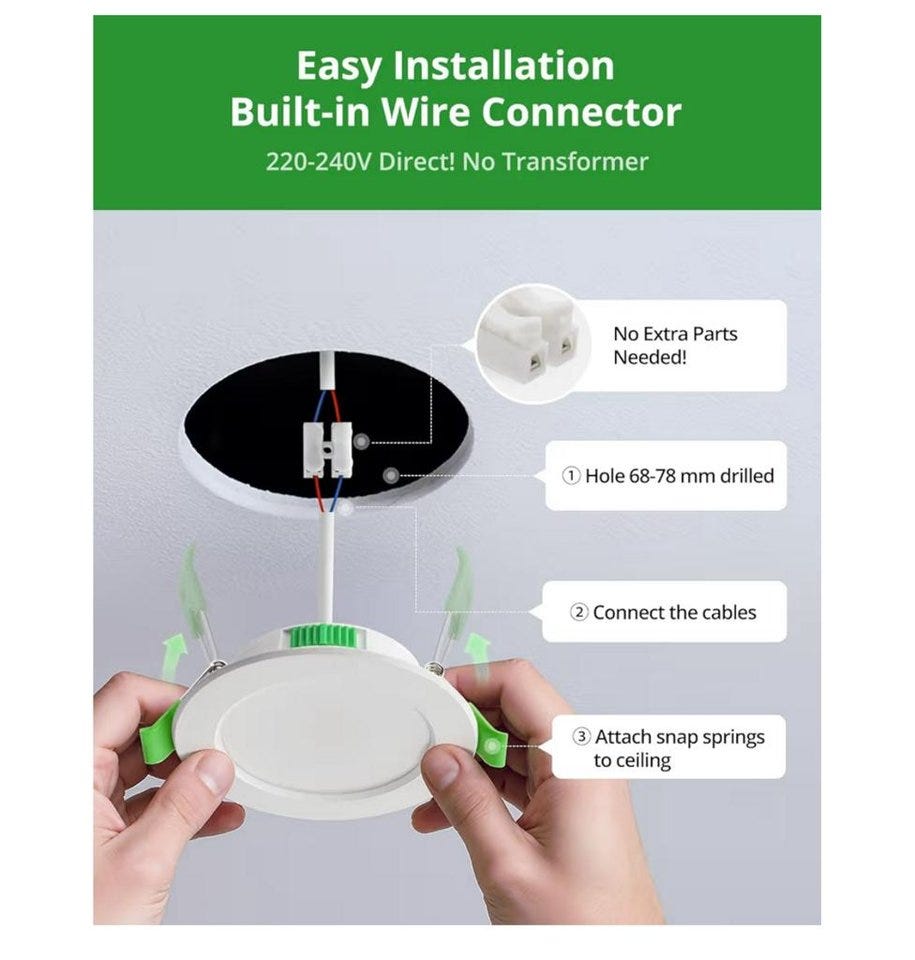 Easy Installation
Built-in Wire Connector
220-240V Direct! No Transformer

No Extra Parts Needed!

① Hole 68-78 mm drilled

② Connect the cables

③ Attach snap springs to ceiling