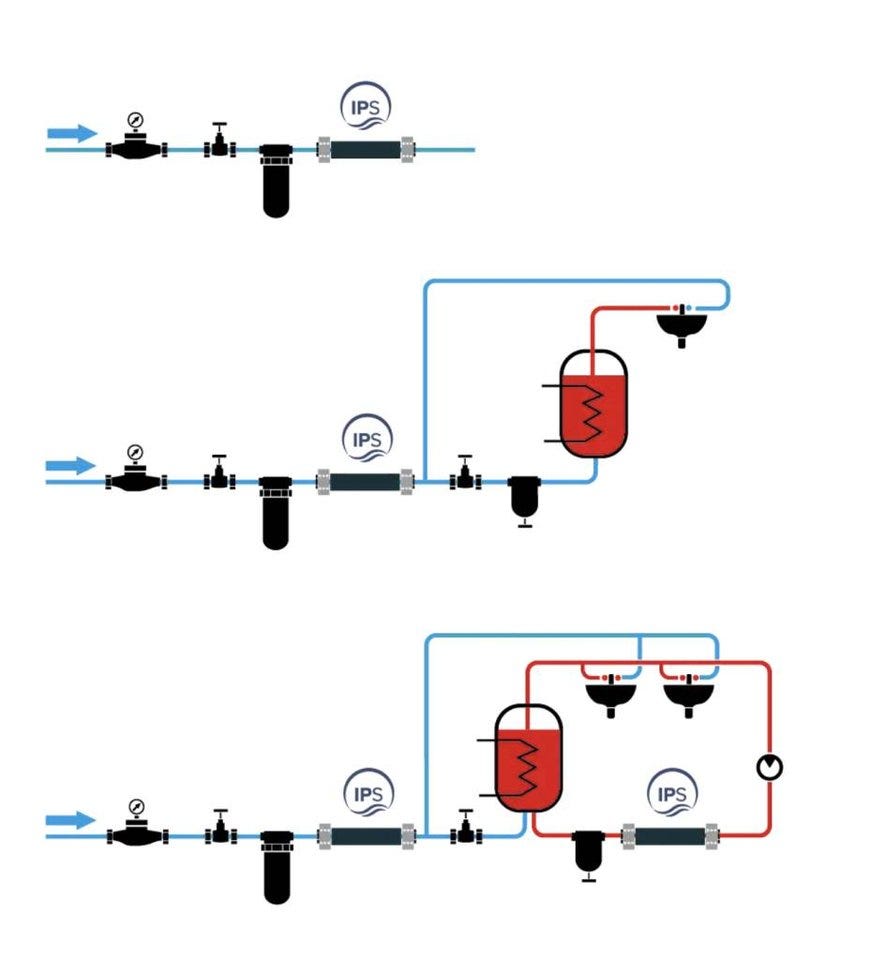 IPS

IPS

IPS

IPS