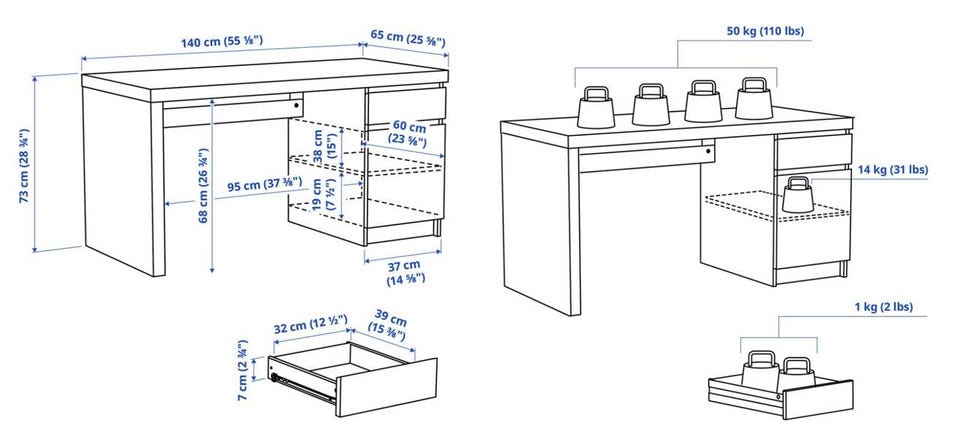 140 cm (55 ⅛")
65 cm (25 ⅝")
73 cm (28 ¾")
68 cm (26 ¾")
95 cm (37 ⅜")
38 cm (15")
19 cm (7 ½")
60 cm (23 ⅝")
37 cm (14 ⅝")
32 cm (12 ½")
39 cm (15 ⅜")
7 cm (2 ¾")
50 kg (110 lbs)
14 kg (31 lbs)
1 kg (2 lbs)