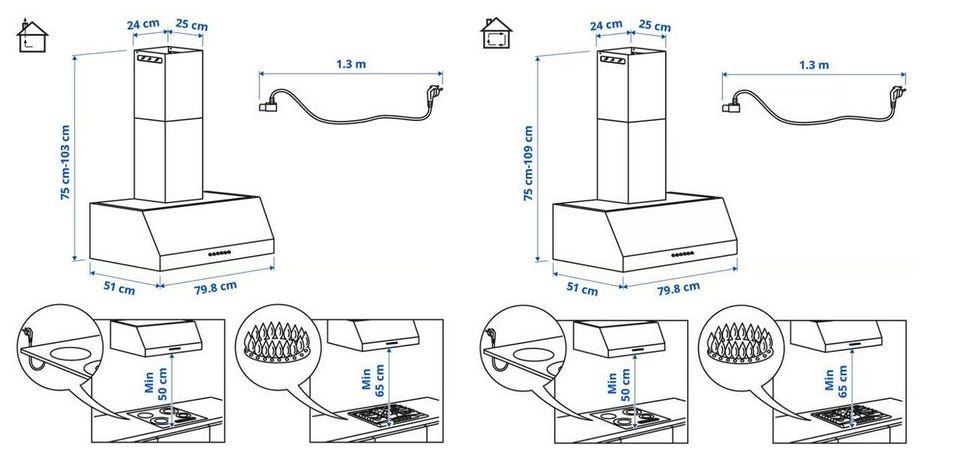 24 cm
25 cm
1.3 m
75 cm-103 cm
51 cm
79.8 cm
Min 50 cm
Min 65 cm

24 cm
25 cm
1.3 m
75 cm-109 cm
51 cm
79.8 cm
Min 50 cm
Min 65 cm