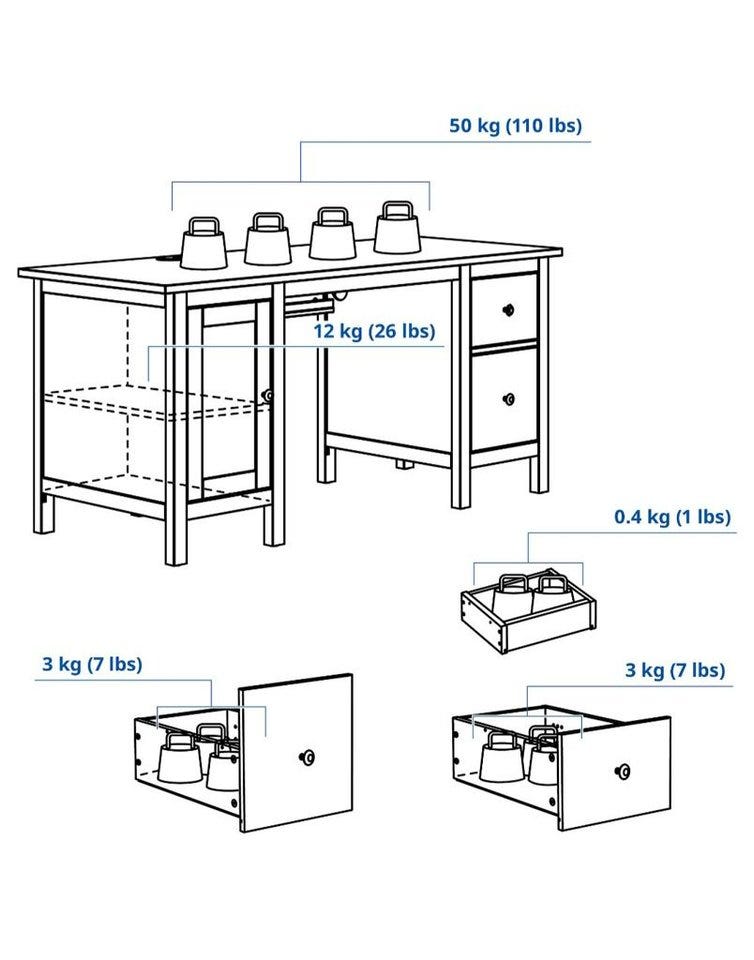 50 kg (110 lbs)

12 kg (26 lbs)

0.4 kg (1 lbs)

3 kg (7 lbs)

3 kg (7 lbs)