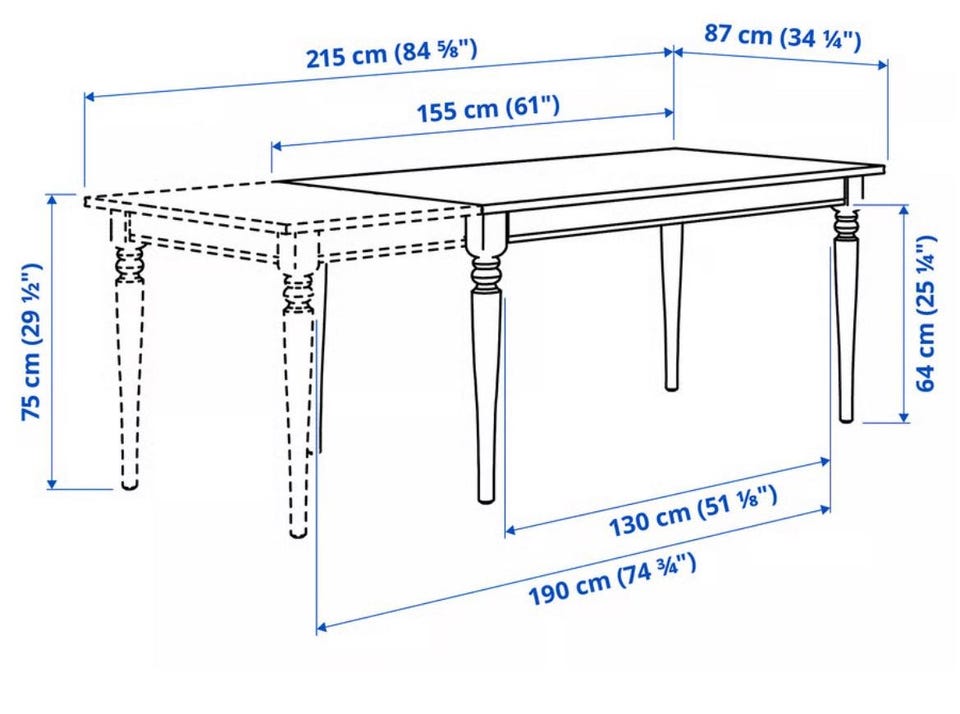 215 cm (84 ⅝")

87 cm (34 ¼")

155 cm (61")

75 cm (29 ½")

64 cm (25 ¼")

130 cm (51 ⅛")

190 cm (74 ¾")