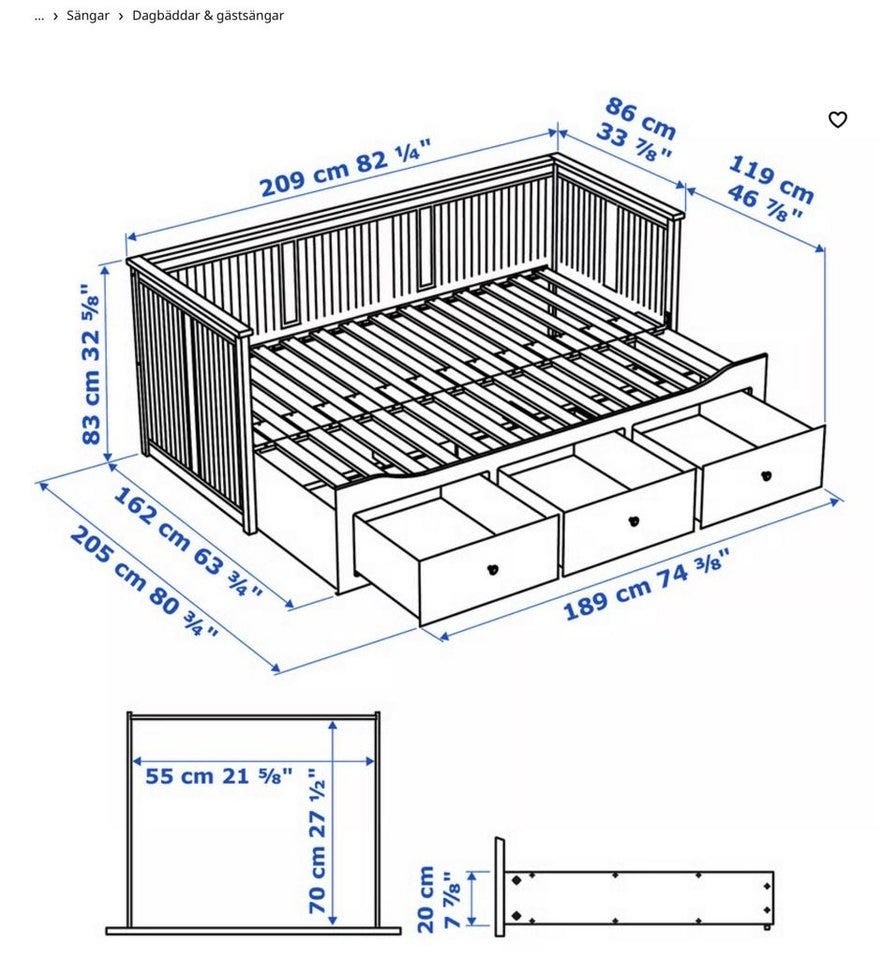 ... › Sängar › Dagbäddar & gästsängar

209 cm 82 ¼"

86 cm 33 ⅞"

119 cm 46 ⅞"

83 cm 32 ⅝"

162 cm 63 ¾"

205 cm 80 ¾"

189 cm 74 ⅜"

55 cm 21 ⅝"

70 cm 27 ½"

20 cm 7 ⅞"