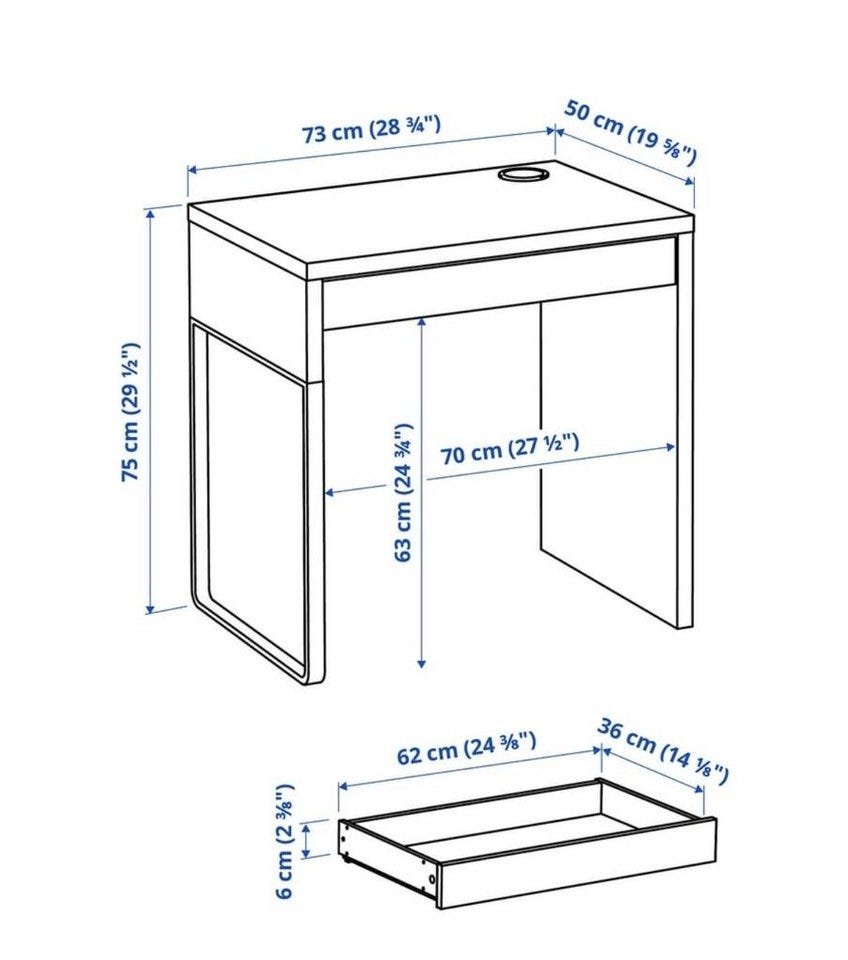 73 cm (28 ¾")
50 cm (19 ⅝")
75 cm (29 ½")
63 cm (24 ¾")
70 cm (27 ½")
62 cm (24 ⅜")
36 cm (14 ⅛")
6 cm (2 ⅜")