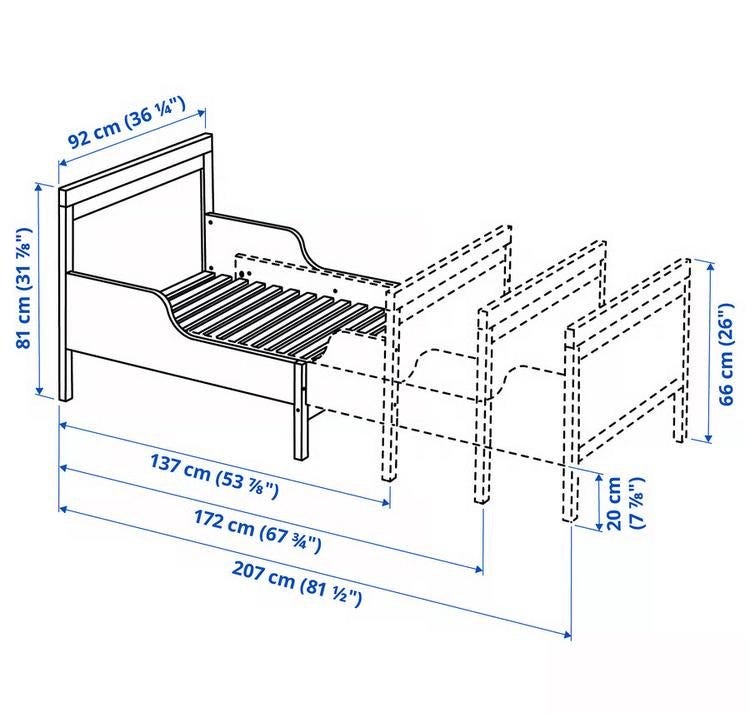 92 cm (36 ¼")

81 cm (31 ⅞")

66 cm (26")

137 cm (53 ⅞")

20 cm (7 ⅞")

172 cm (67 ¾")

207 cm (81 ½")