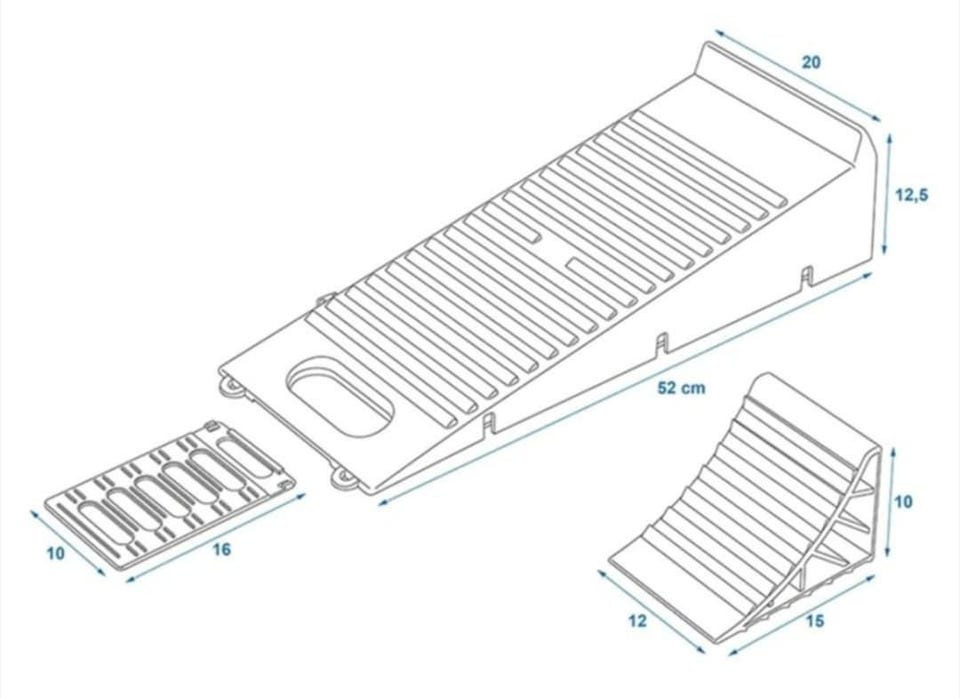 20

12,5

52 cm

10

16

10

12

15