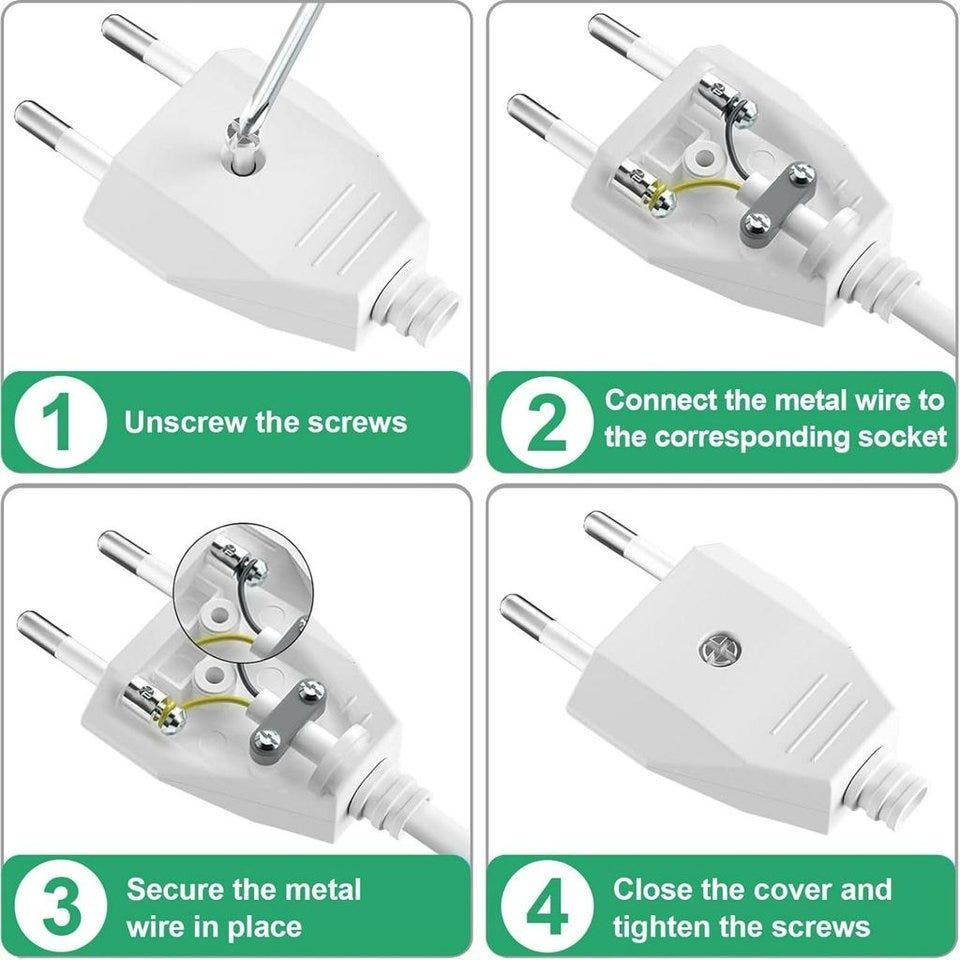 1 Unscrew the screws

2 Connect the metal wire to the corresponding socket

3 Secure the metal wire in place

4 Close the cover and tighten the screws