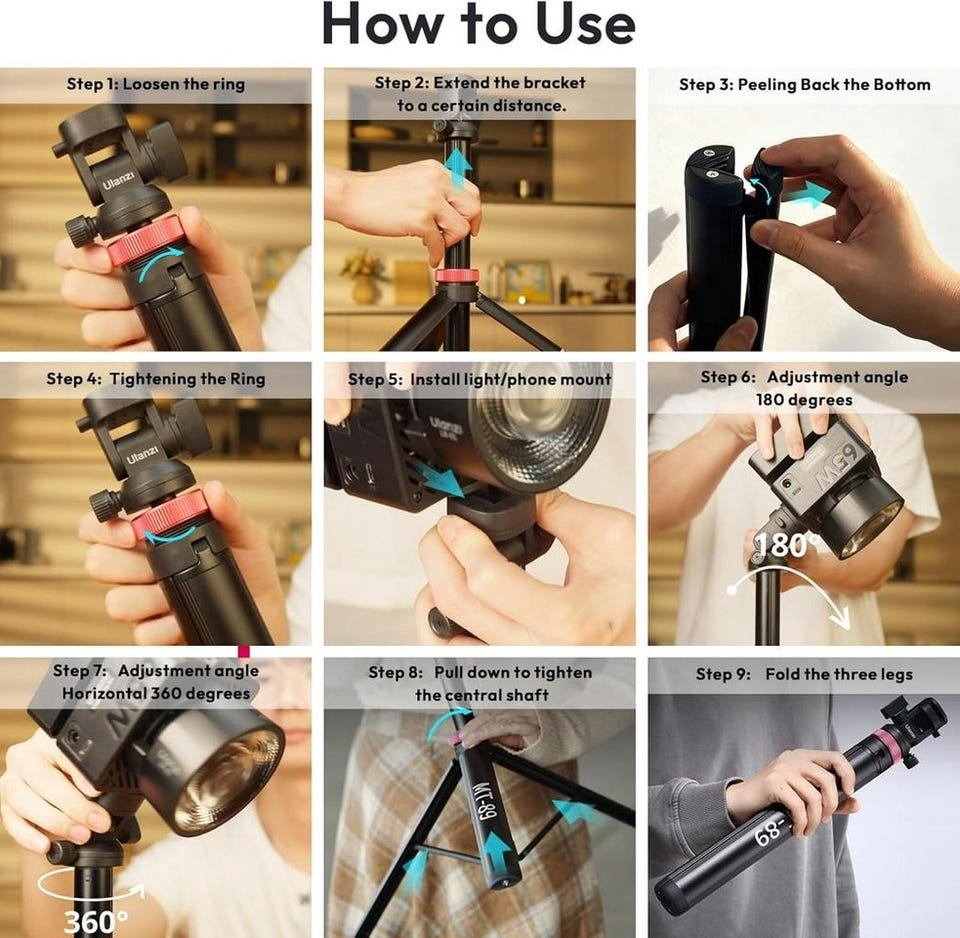 How to Use

Step 1: Loosen the ring

Ulanzi

Step 2: Extend the bracket to a certain distance.

Step 3: Peeling Back the Bottom

Step 4: Tightening the Ring

Ulanzi

Step 5: Install light/phone mount

Ulanzi

Step 6: Adjustment angle 180 degrees

65W

180°

Step 7: Adjustment angle Horizontal 360 degrees

360°

Step 8: Pull down to tighten the central shaft

MT-89

Step 9: Fold the three legs

-89