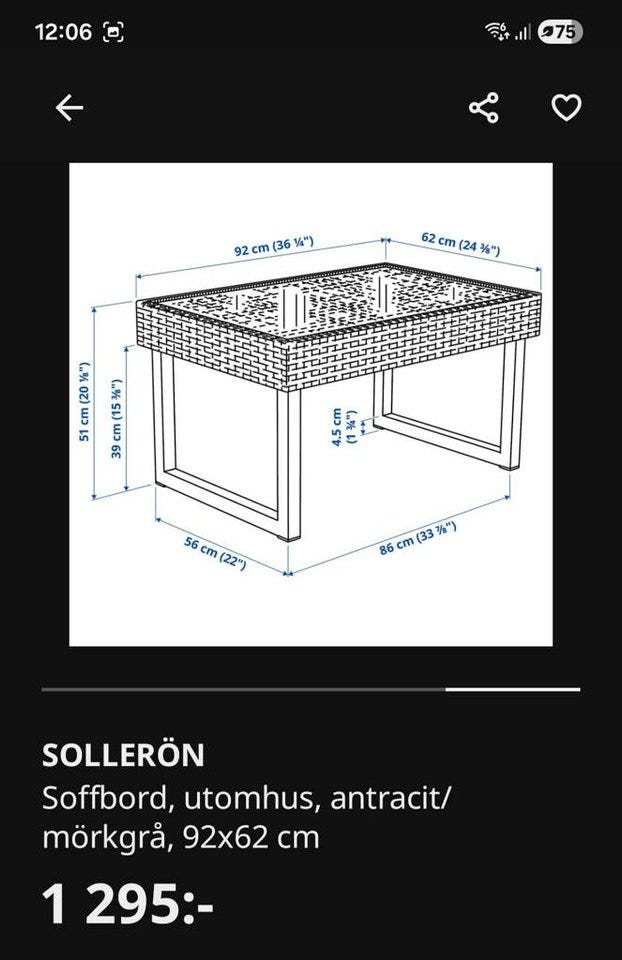 12:06

75

92 cm (36 ¼")

62 cm (24 ⅜")

51 cm (20 ⅛")

39 cm (15 ⅜")

4.5 cm (1 ¾")

56 cm (22")

86 cm (33 ⅞")

SOLLERÖN

Soffbord, utomhus, antracit/ mörkgrå, 92x62 cm

1 295:-