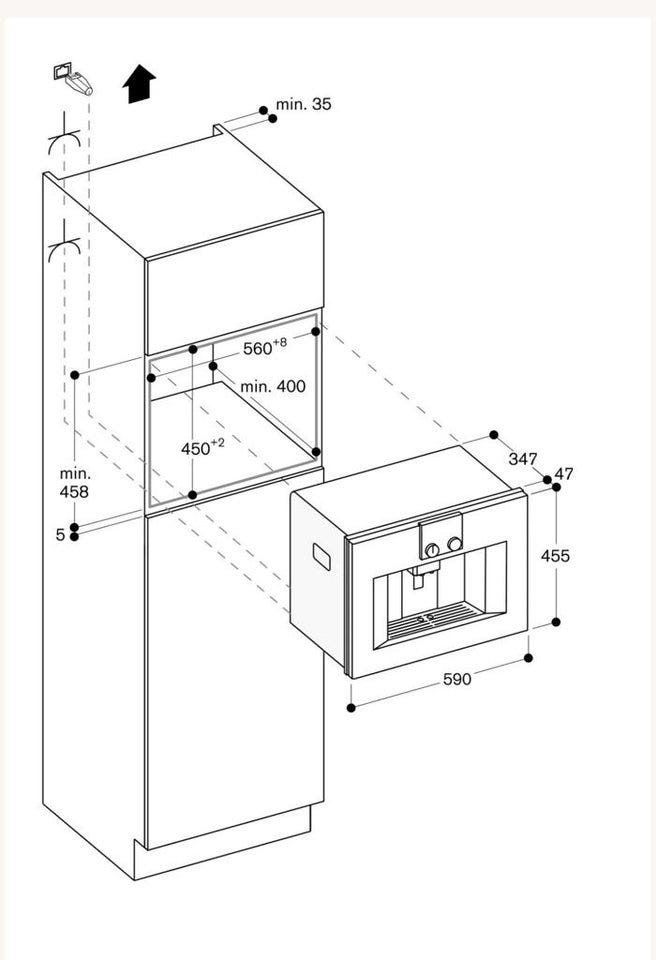 min. 35

$560^{+8}$

min. 400

$450^{+2}$

min.
458

5

347

47

455

590