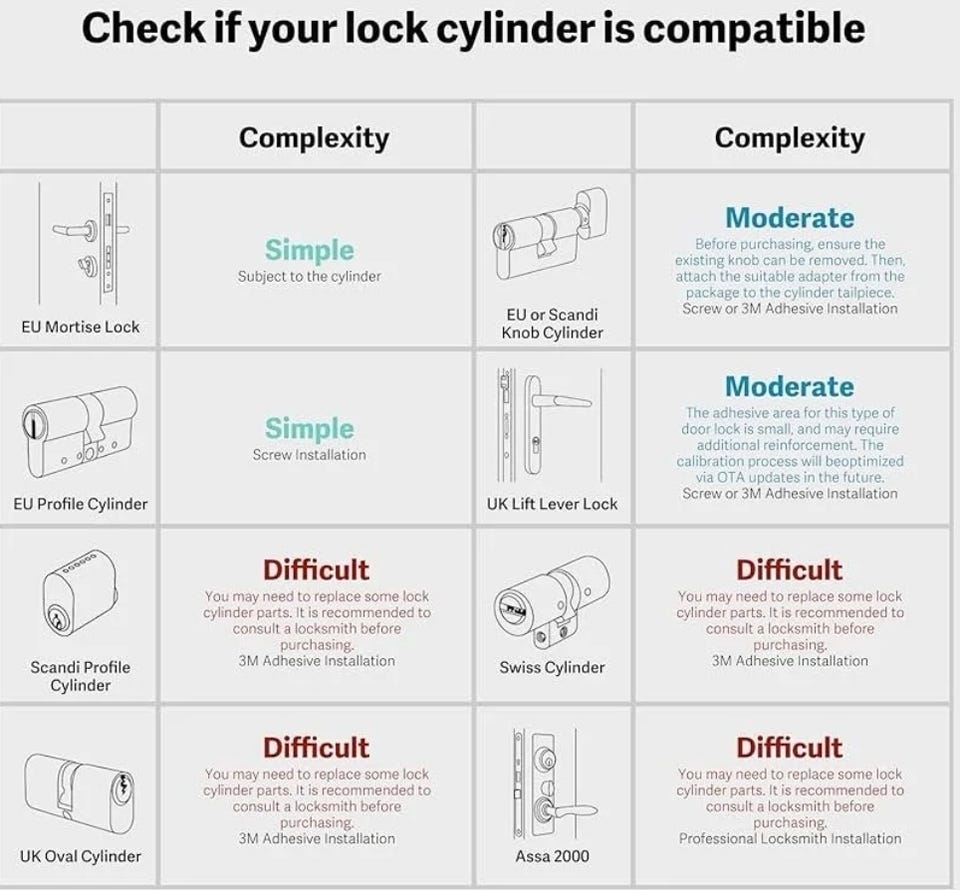 Check if your lock cylinder is compatible

|  | Complexity |  | Complexity |
|---|---|---|---|
| EU Mortise Lock | Simple Subject to the cylinder | EU or Scandi Knob Cylinder | Moderate Before purchasing, ensure the existing knob can be removed. Then, attach the suitable adapter from the package to the cylinder tailpiece. Screw or 3M Adhesive Installation |
| EU Profile Cylinder | Simple Screw Installation | UK Lift Lever Lock | Moderate The adhesive area for this type of door lock is small, and may require additional reinforcement. The calibration process will beoptimized via OTA updates in the future. Screw or 3M Adhesive Installation |
| Scandi Profile Cylinder | Difficult You may need to replace some lock cylinder parts. It is recommended to consult a locksmith before purchasing. 3M Adhesive Installation | Swiss Cylinder | Difficult You may need to replace some lock cylinder parts. It is recommended to consult a locksmith before purchasing. 3M Adhesive Installation |
| UK Oval Cylinder | Difficult You may need to replace some lock cylinder parts. It is recommended to consult a locksmith before purchasing. 3M Adhesive Installation | Assa 2000 | Difficult You may need to replace some lock cylinder parts. It is recommended to consult a locksmith before purchasing. Professional Locksmith Installation |