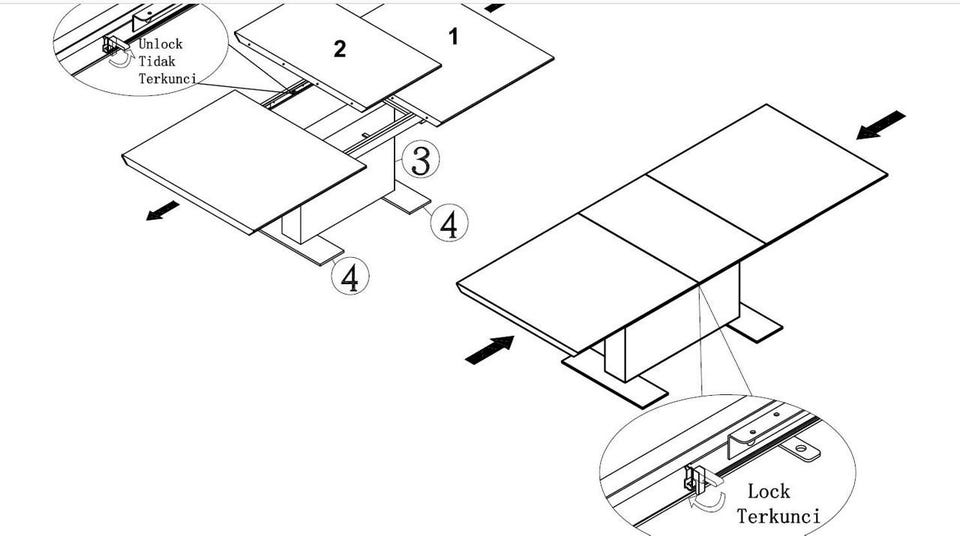 Unlock
Tidak
Terkunci

2

1

3

4

4

Lock
Terkunci