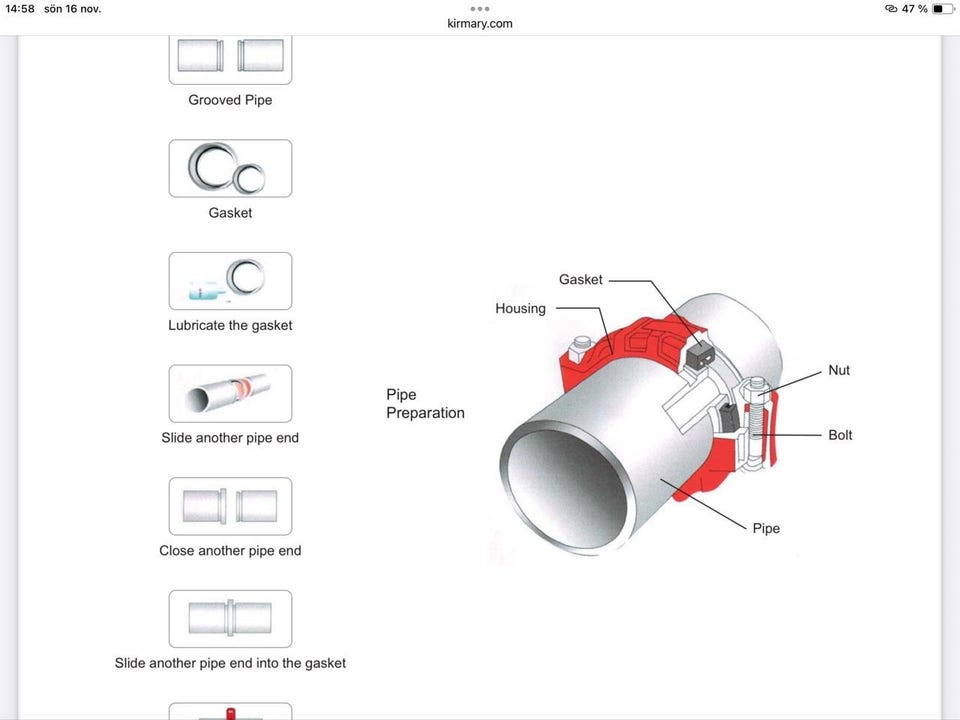 14:58 sön 16 nov.
kirmary.com
47 %

Grooved Pipe

Gasket

Lubricate the gasket

Slide another pipe end

Close another pipe end

Slide another pipe end into the gasket

Pipe Preparation

Gasket
Housing
Nut
Bolt
Pipe