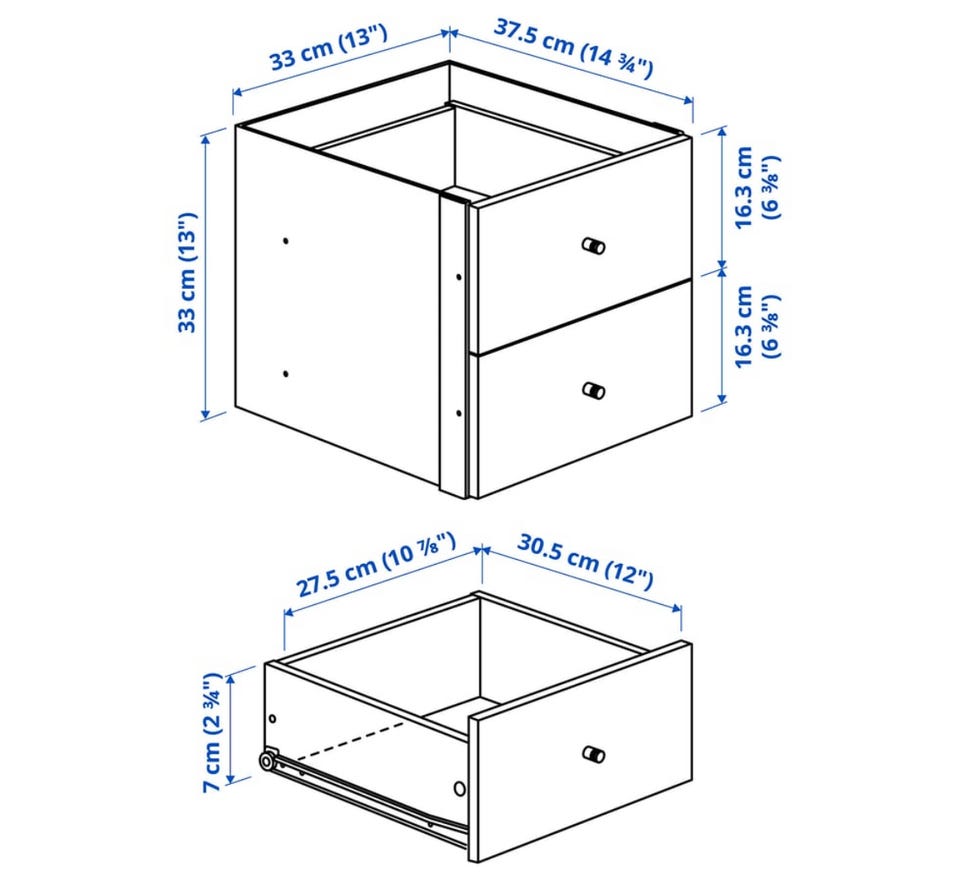 33 cm (13")
37.5 cm (14 ¾")
33 cm (13")
16.3 cm (6 ⅜")
16.3 cm (6 ⅜")
27.5 cm (10 ⅞")
30.5 cm (12")
7 cm (2 ¾")