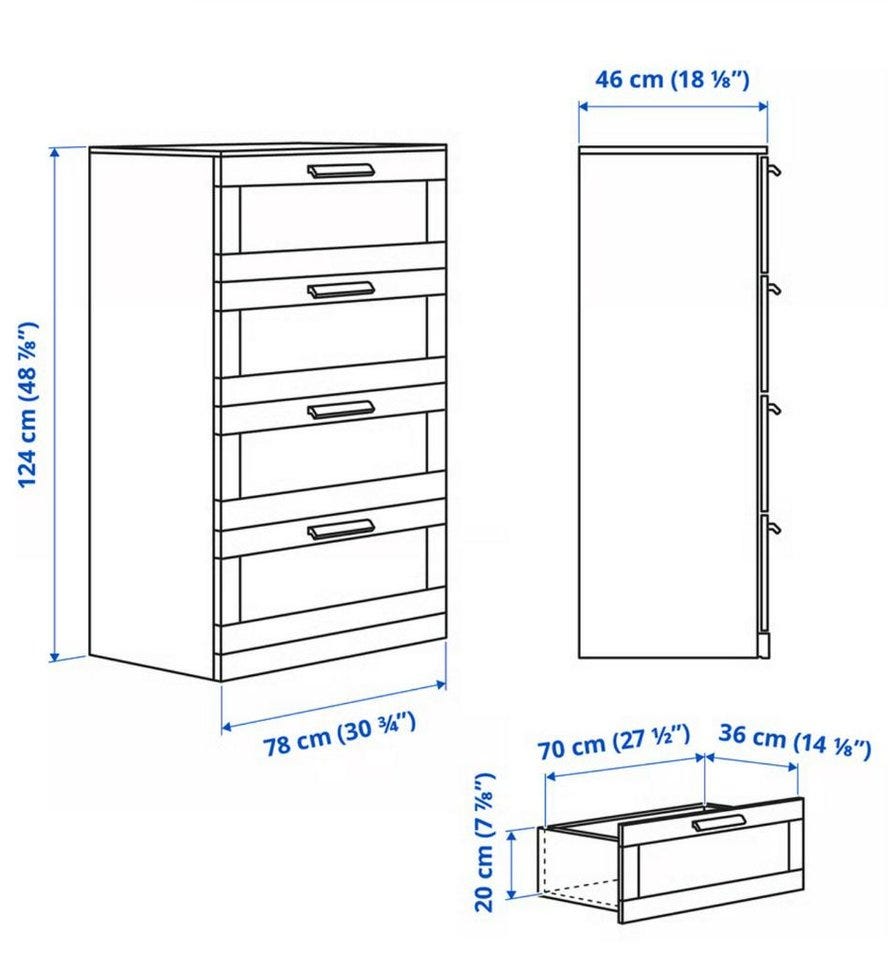 46 cm (18 ⅛")

124 cm (48 ⅞")

78 cm (30 ¾")

70 cm (27 ½")

36 cm (14 ⅛")

20 cm (7 ⅞")