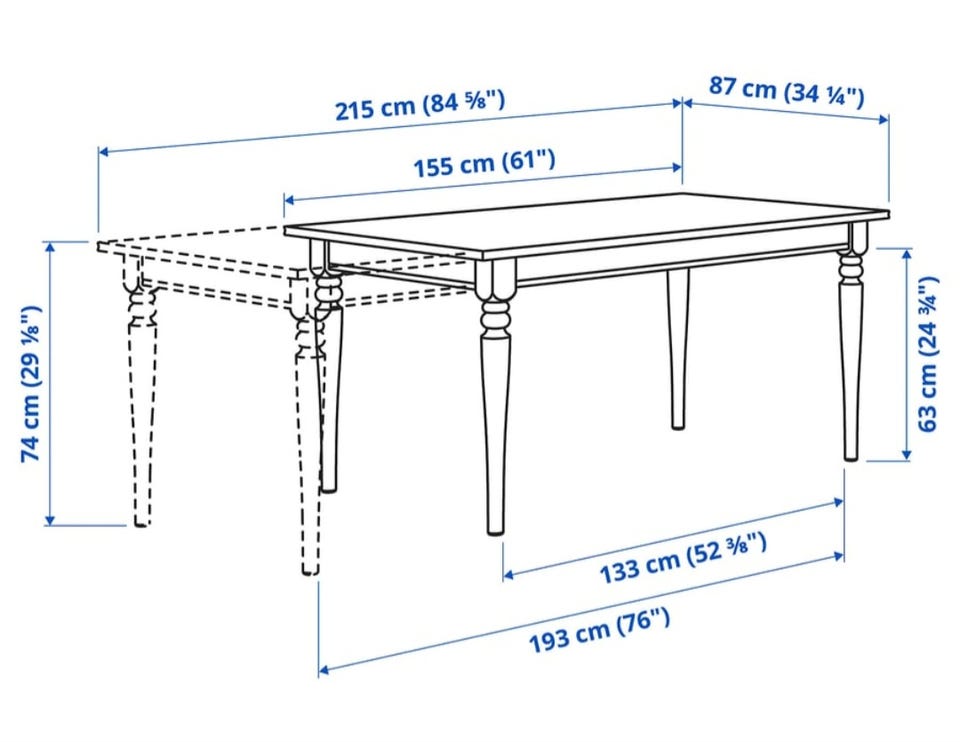 215 cm (84 ⅝")

87 cm (34 ¼")

155 cm (61")

74 cm (29 ⅛")

63 cm (24 ¾")

133 cm (52 ⅜")

193 cm (76")