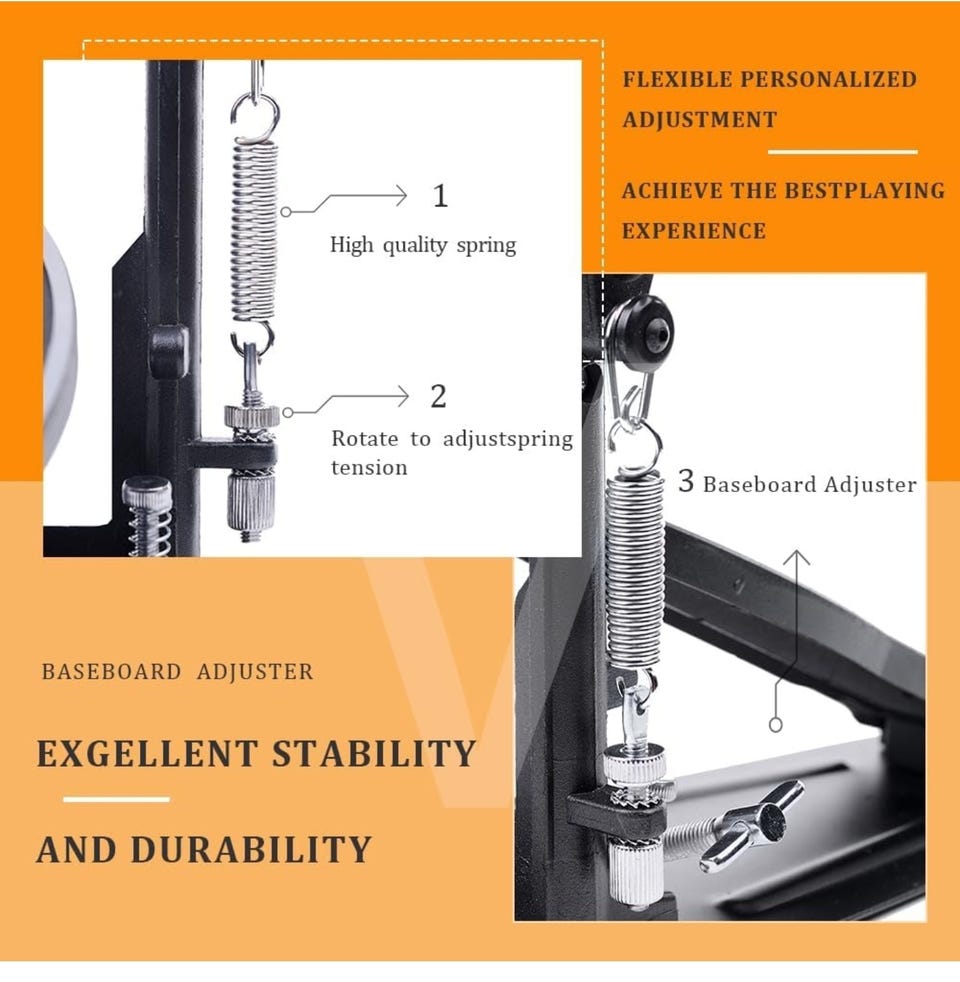 FLEXIBLE PERSONALIZED ADJUSTMENT

ACHIEVE THE BESTPLAYING EXPERIENCE

1
High quality spring

2
Rotate to adjustspring tension

3 Baseboard Adjuster

BASEBOARD ADJUSTER

EXGELLENT STABILITY

AND DURABILITY