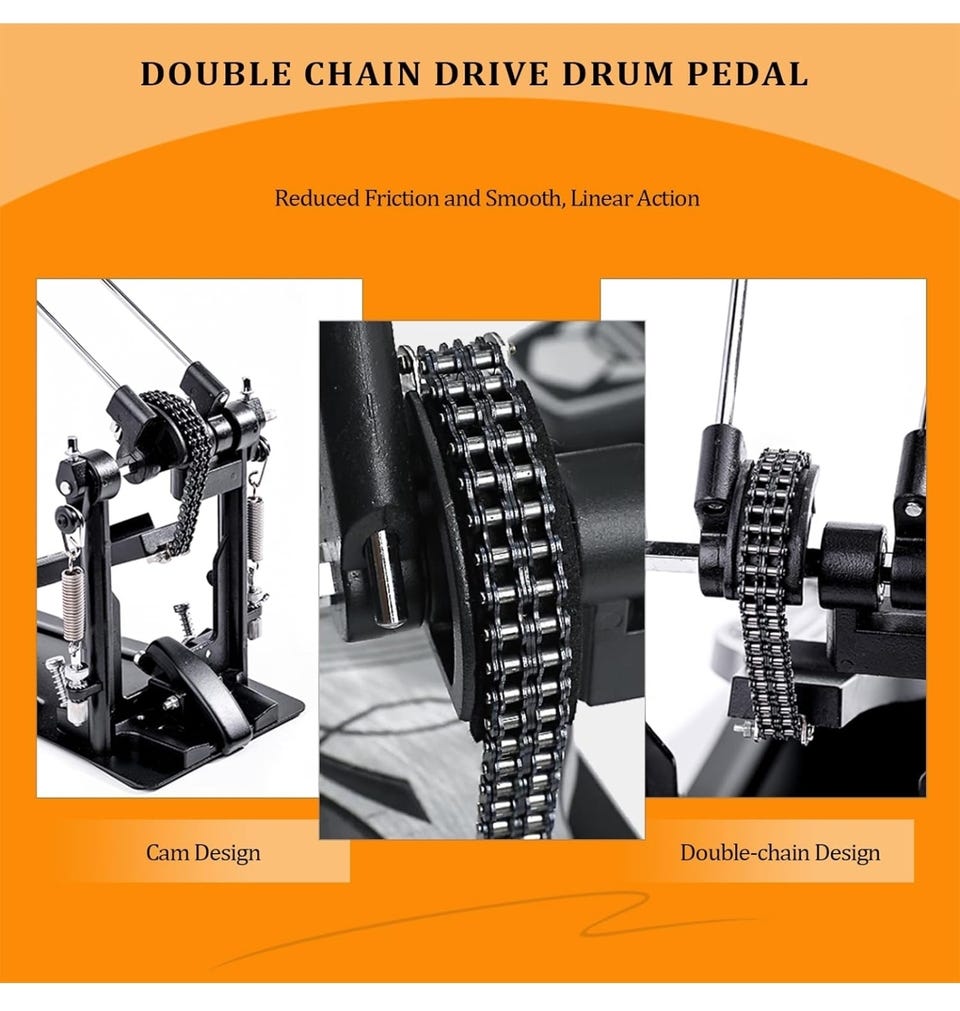 DOUBLE CHAIN DRIVE DRUM PEDAL

Reduced Friction and Smooth, Linear Action

Cam Design

Double-chain Design