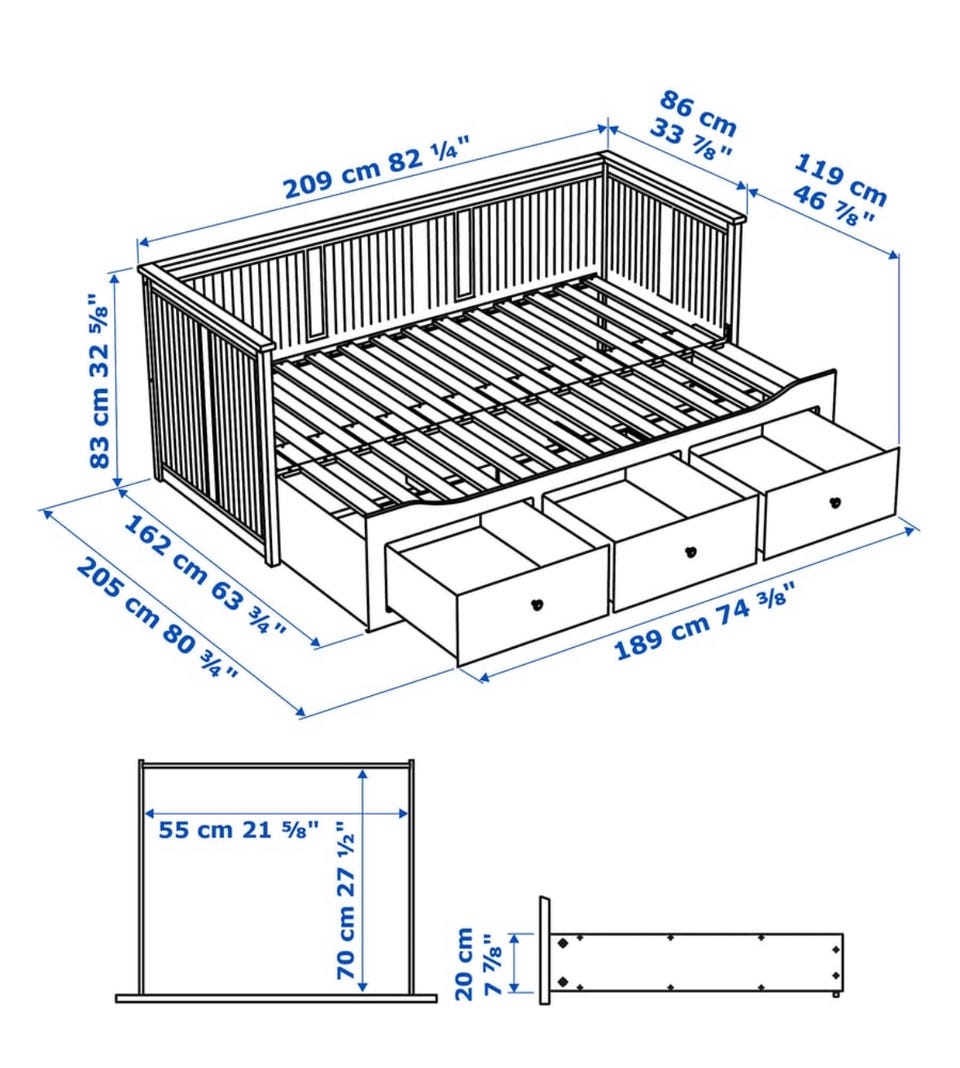 209 cm 82 ¼"

86 cm 33 ⅞"

119 cm 46 ⅞"

83 cm 32 ⅝"

162 cm 63 ¾"

205 cm 80 ¾"

189 cm 74 ⅜"

55 cm 21 ⅝"

70 cm 27 ½"

20 cm 7 ⅞"