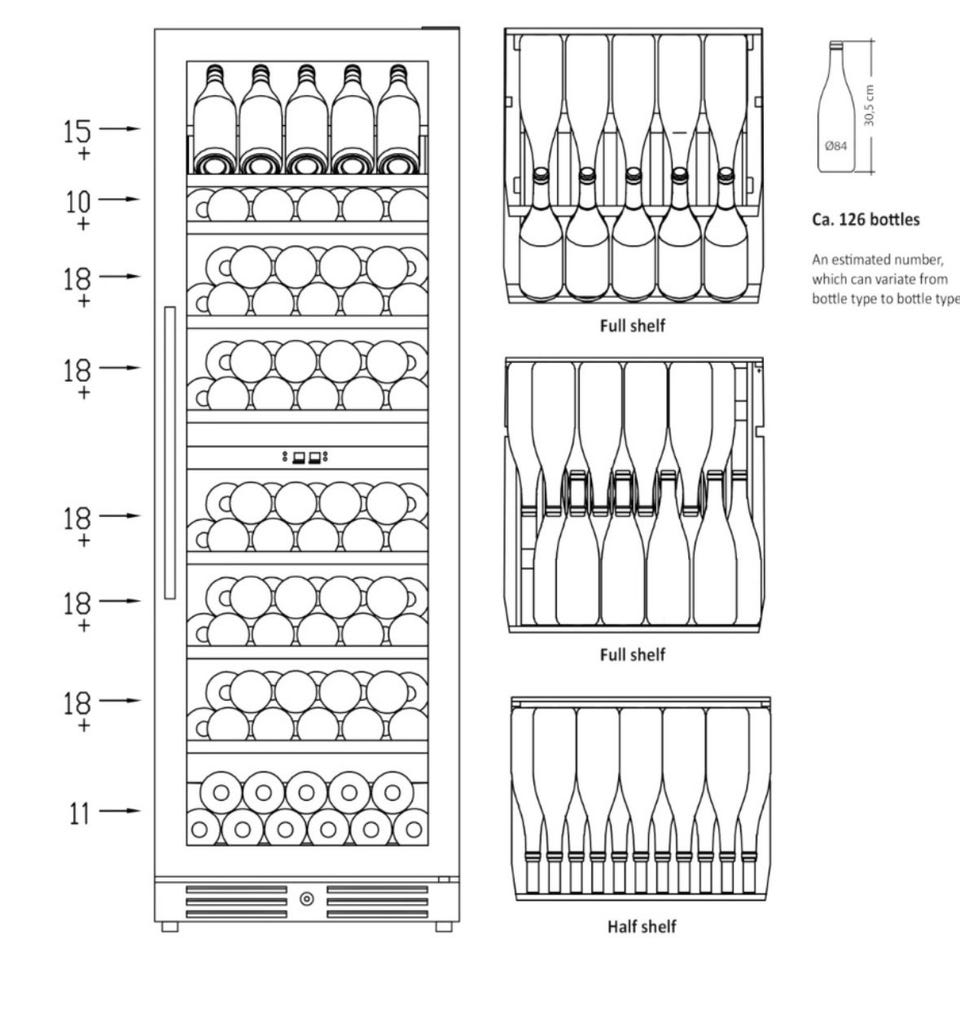 15
+

10
+

18
+

18
+

18
+

18
+

18
+

11

Full shelf

Full shelf

Half shelf

30,5 cm

Ø84

Ca. 126 bottles

An estimated number, which can variate from bottle type to bottle type