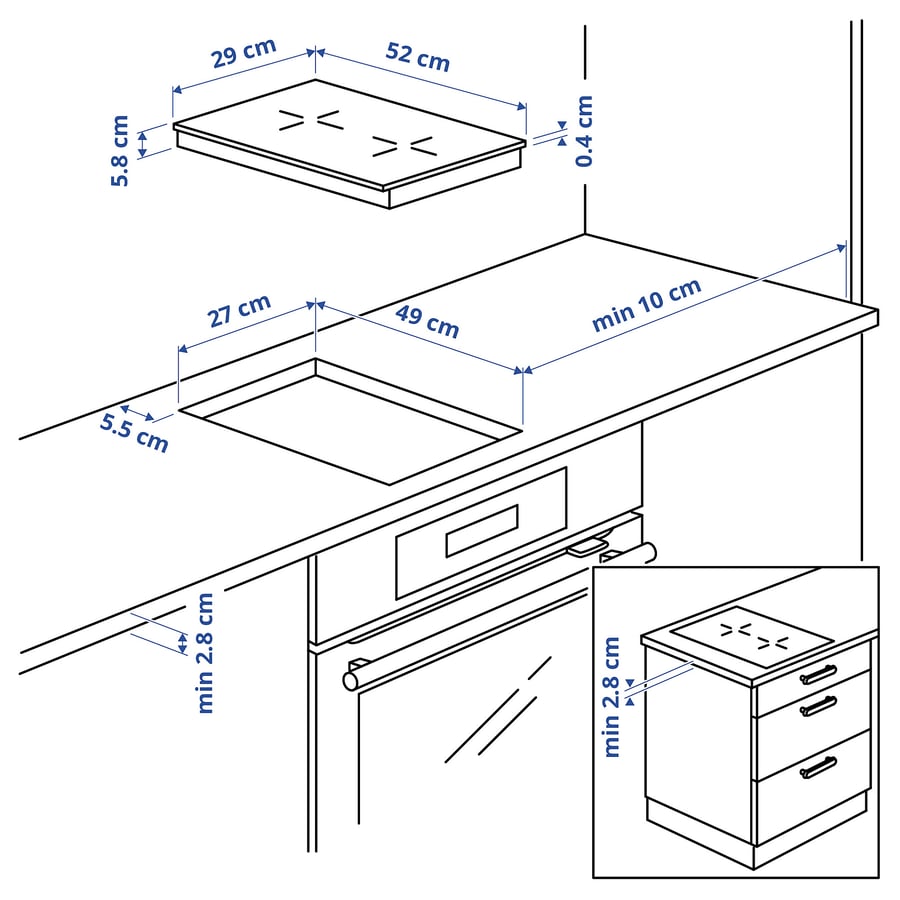 29 cm
52 cm
5.8 cm
0.4 cm
27 cm
49 cm
min 10 cm
5.5 cm
min 2.8 cm
min 2.8 cm