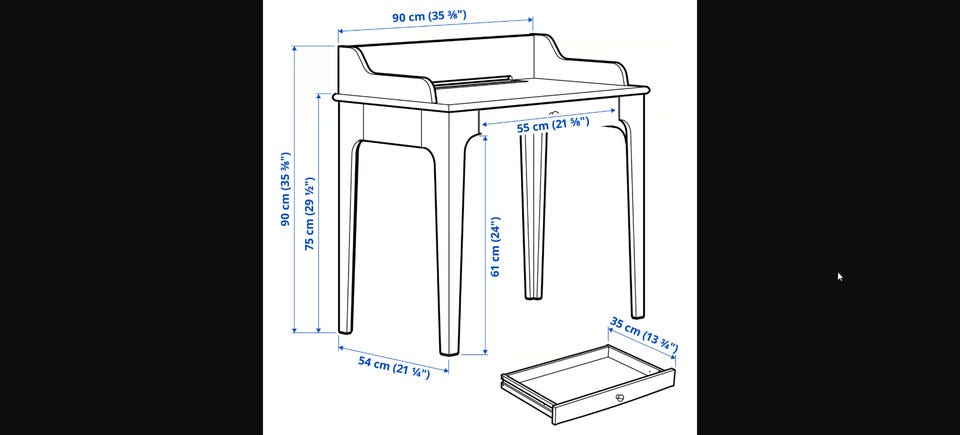 90 cm (35 ⅜")

55 cm (21 ⅝")

90 cm (35 ⅜")

75 cm (29 ½")

61 cm (24")

54 cm (21 ¼")

35 cm (13 ¾")