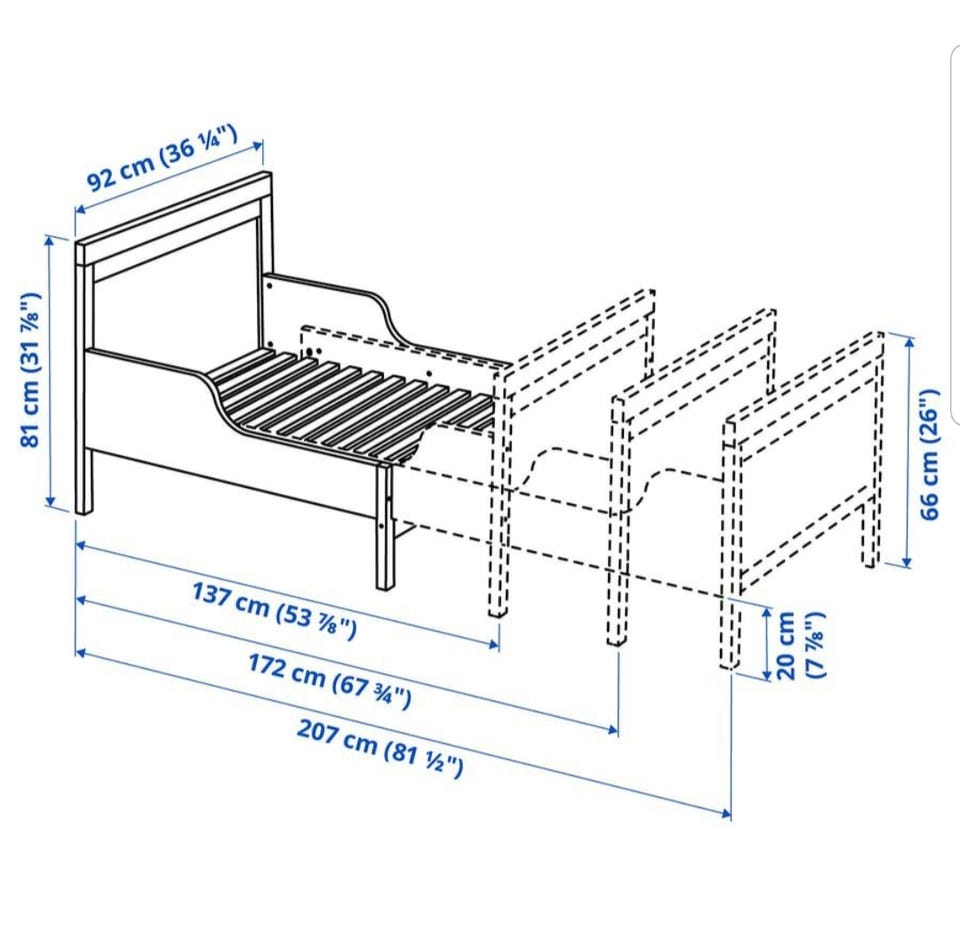 92 cm (36 ¼")

81 cm (31 ⅞")

66 cm (26")

20 cm (7 ⅞")

137 cm (53 ⅞")

172 cm (67 ¾")

207 cm (81 ½")