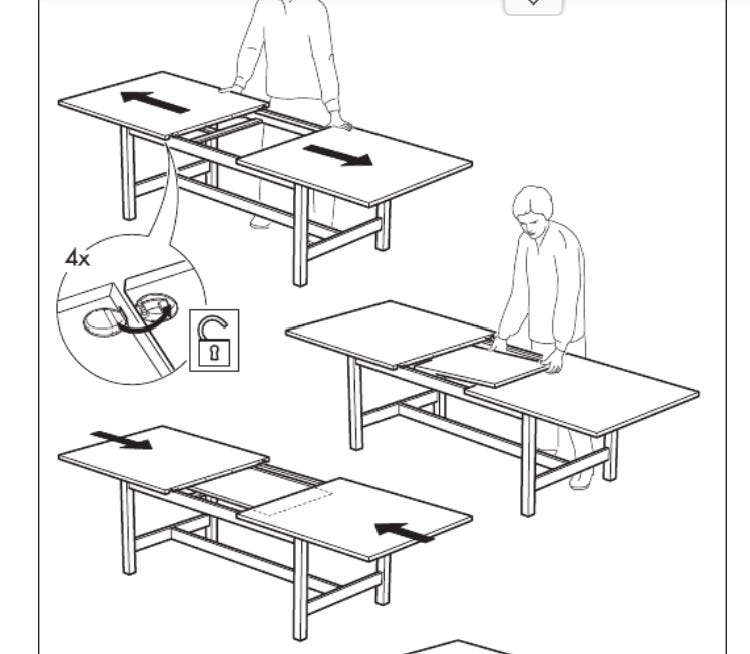 4x