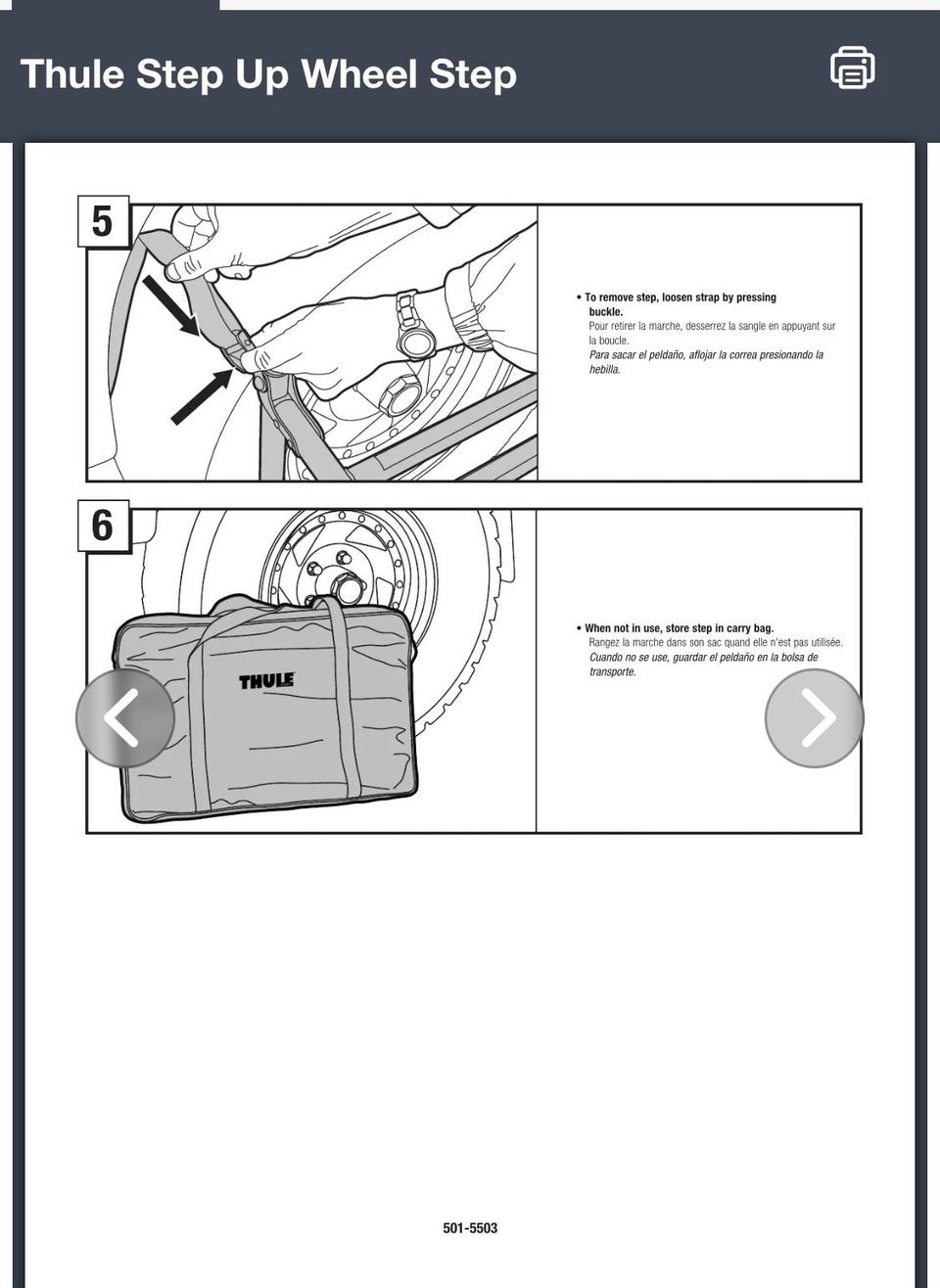 Thule Step Up Wheel Step

5

• To remove step, loosen strap by pressing buckle.
Pour retirer la marche, desserrez la sangle en appuyant sur la boucle.
Para sacar el peldaño, aflojar la correa presionando la hebilla.

6

THULE

• When not in use, store step in carry bag.
Rangez la marche dans son sac quand elle n'est pas utilisée.
Cuando no se use, guardar el peldaño en la bolsa de transporte.

501-5503