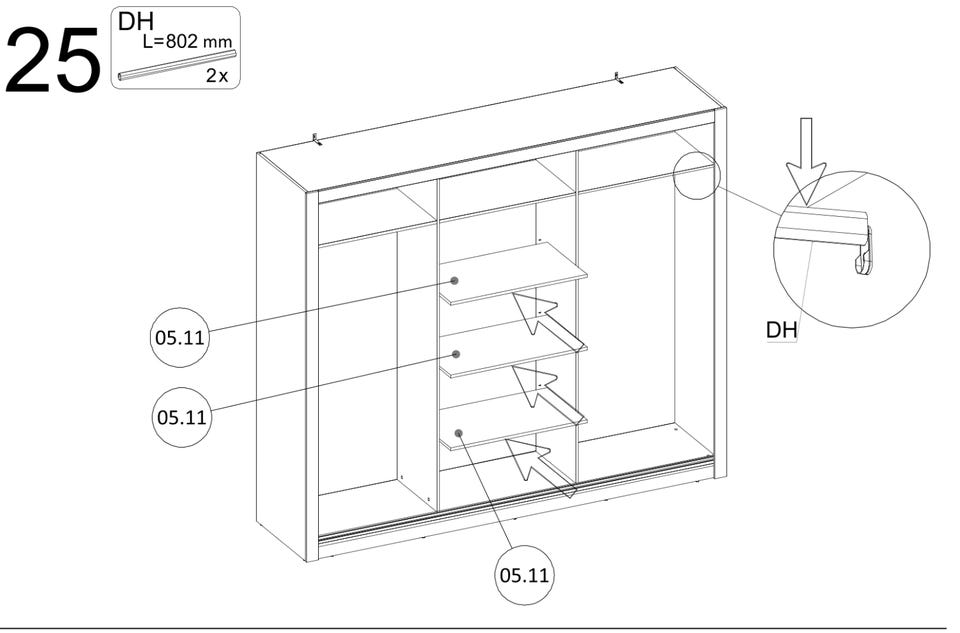 25
DH
L=802 mm
2x

05.11

05.11

05.11

DH