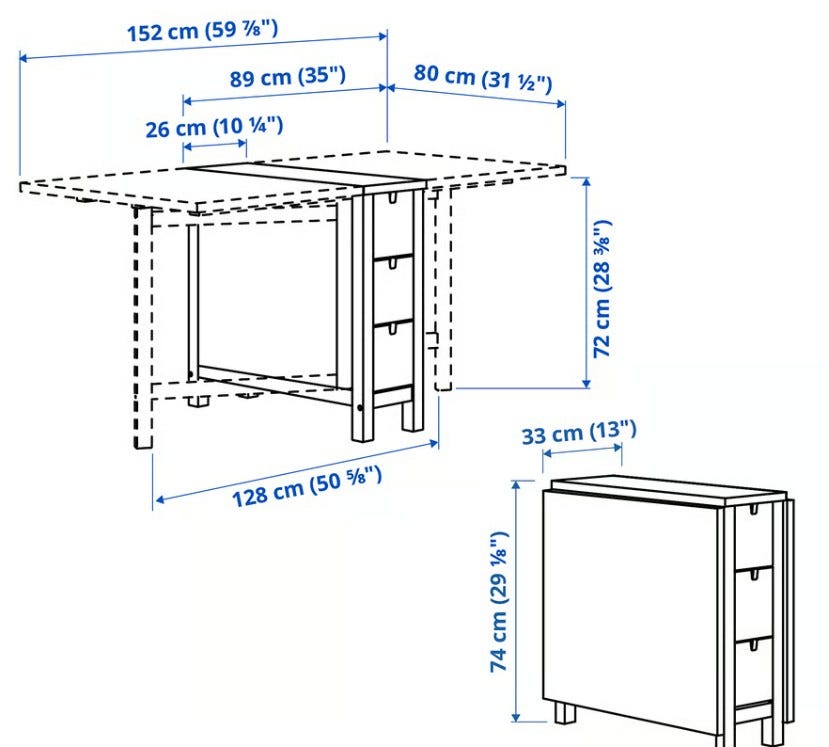 152 cm (59 ⅞")

89 cm (35")

80 cm (31 ½")

26 cm (10 ¼")

72 cm (28 ⅜")

128 cm (50 ⅝")

33 cm (13")

74 cm (29 ⅛")