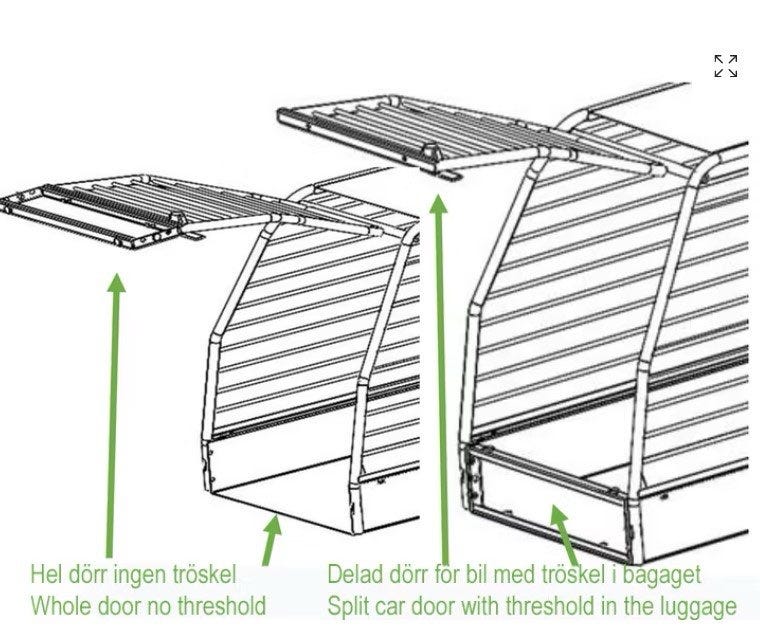 Hel dörr ingen tröskel
Whole door no threshold

Delad dörr för bil med tröskel i bagaget
Split car door with threshold in the luggage