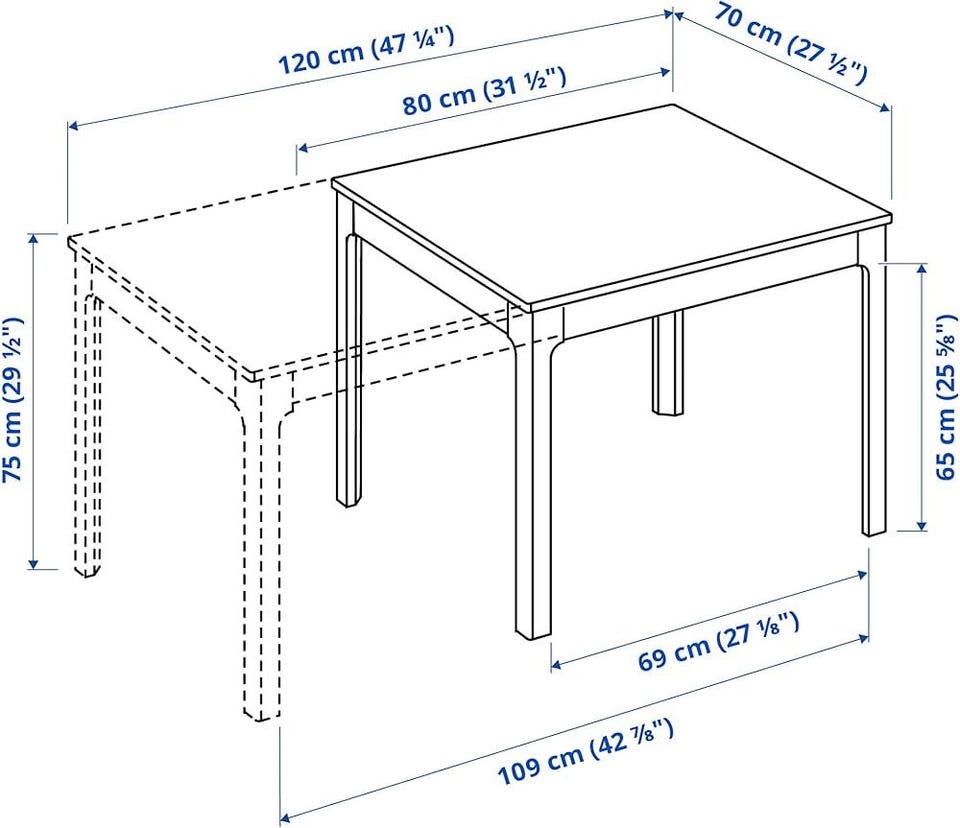 120 cm (47 ¼")

70 cm (27 ½")

80 cm (31 ½")

75 cm (29 ½")

65 cm (25 ⅝")

69 cm (27 ⅛")

109 cm (42 ⅞")