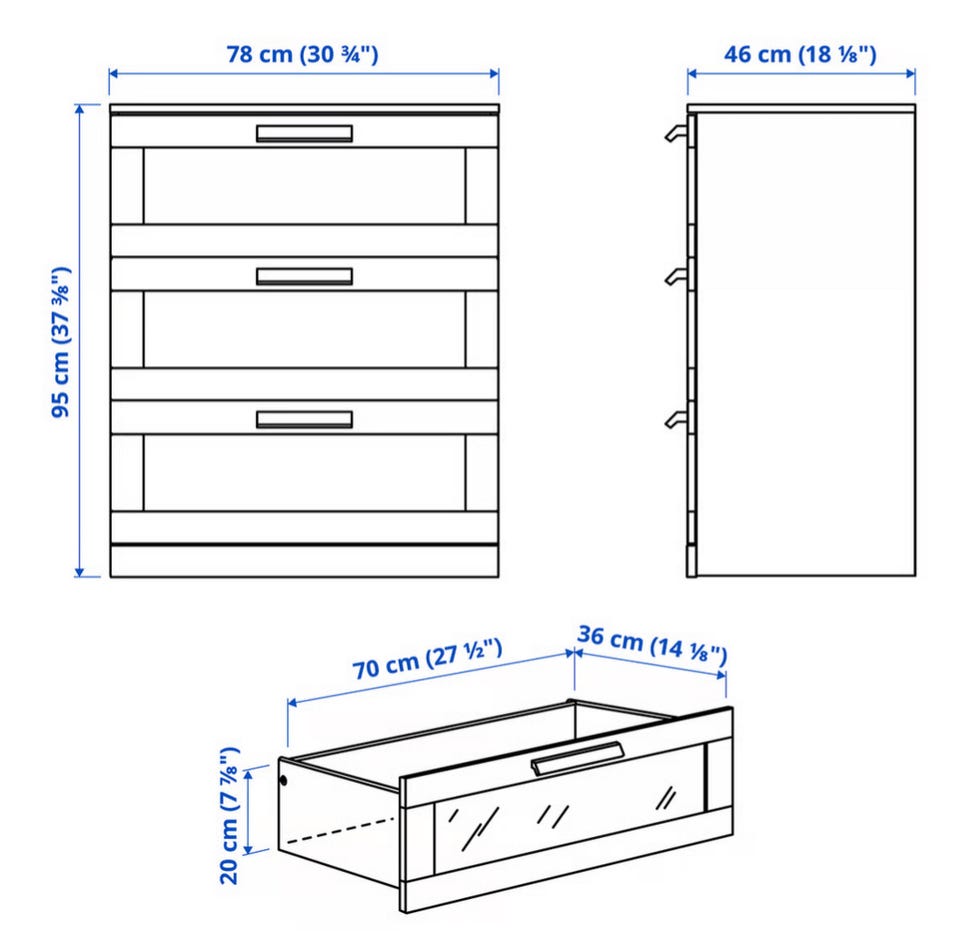 78 cm (30 ¾")

46 cm (18 ⅛")

95 cm (37 ⅜")

70 cm (27 ½")

36 cm (14 ⅛")

20 cm (7 ⅞")