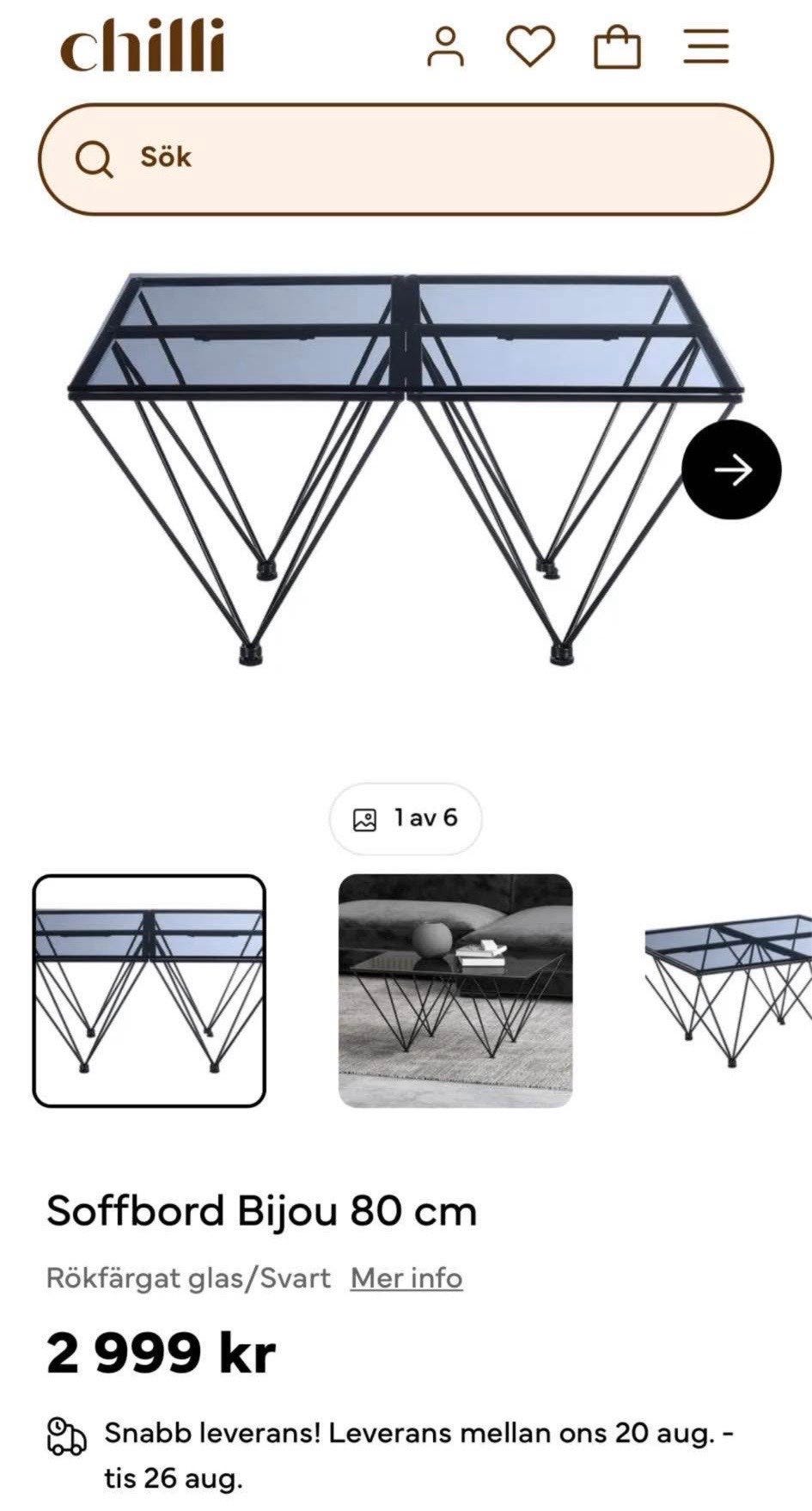 chilli

Sök

1 av 6

Soffbord Bijou 80 cm

Rökfärgat glas/Svart Mer info

2 999 kr

Snabb leverans! Leverans mellan ons 20 aug. - tis 26 aug.