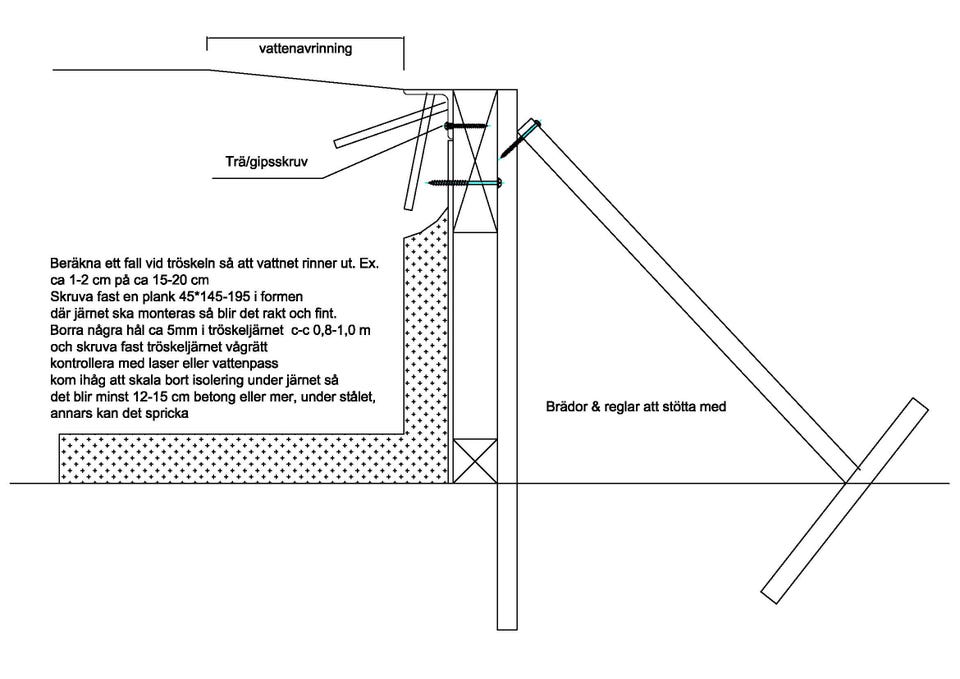 vattenavrinning

Trä/gipsskruv

Beräkna ett fall vid tröskeln så att vattnet rinner ut. Ex. ca 1-2 cm på ca 15-20 cm
Skruva fast en plank 45*145-195 i formen där järnet ska monteras så blir det rakt och fint.
Borra några hål ca 5mm i tröskeljärnet c-c 0,8-1,0 m och skruva fast tröskeljärnet vågrätt
kontrollera med laser eller vattenpass
kom ihåg att skala bort isolering under järnet så det blir minst 12-15 cm betong eller mer, under stålet, annars kan det spricka

Brädor & reglar att stötta med