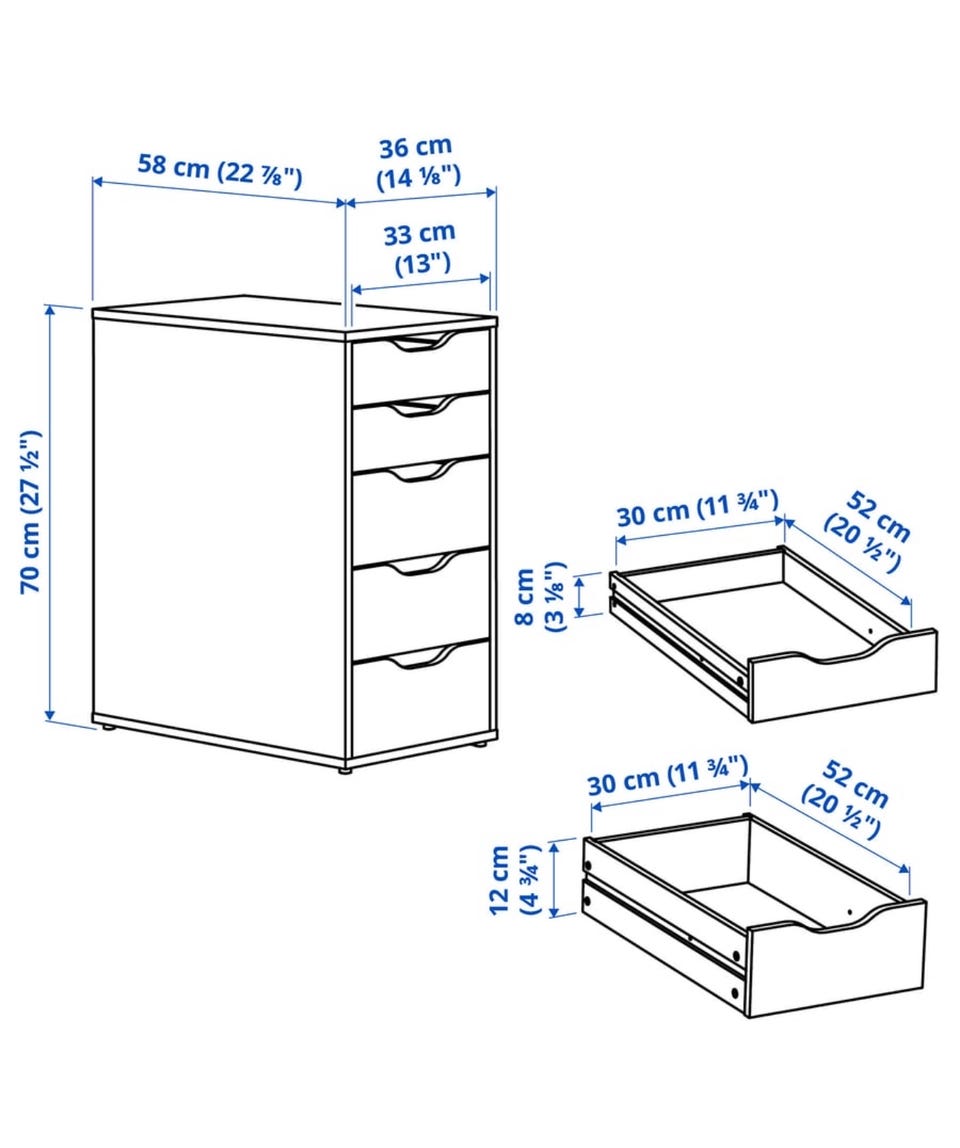 58 cm (22 ⅞")

36 cm (14 ⅛")

33 cm (13")

70 cm (27 ½")

30 cm (11 ¾")

52 cm (20 ½")

8 cm (3 ⅛")

30 cm (11 ¾")

52 cm (20 ½")

12 cm (4 ¾")