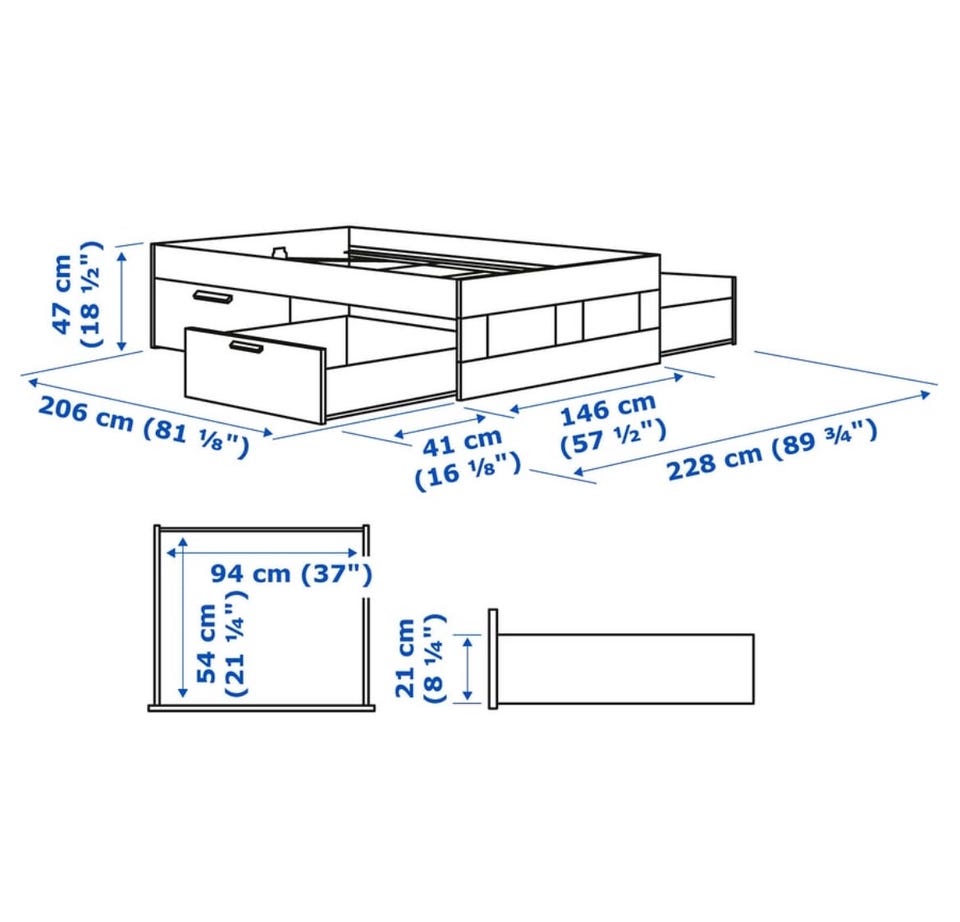 47 cm
(18 ½")

206 cm (81 ⅛")

41 cm
(16 ⅛")

146 cm
(57 ½")

228 cm (89 ¾")

94 cm (37")

54 cm
(21 ¼")

21 cm
(8 ¼")