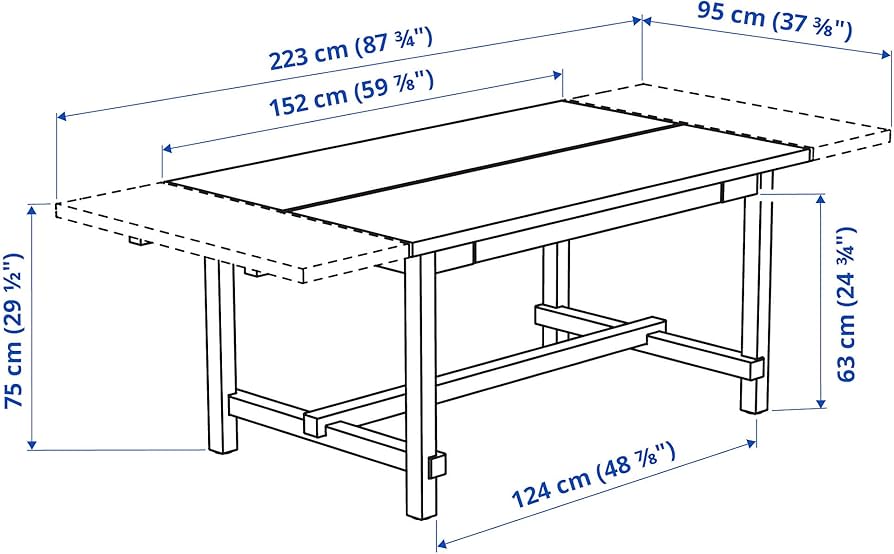 223 cm (87 ¾")

95 cm (37 ⅜")

152 cm (59 ⅞")

75 cm (29 ½")

63 cm (24 ¾")

124 cm (48 ⅞")