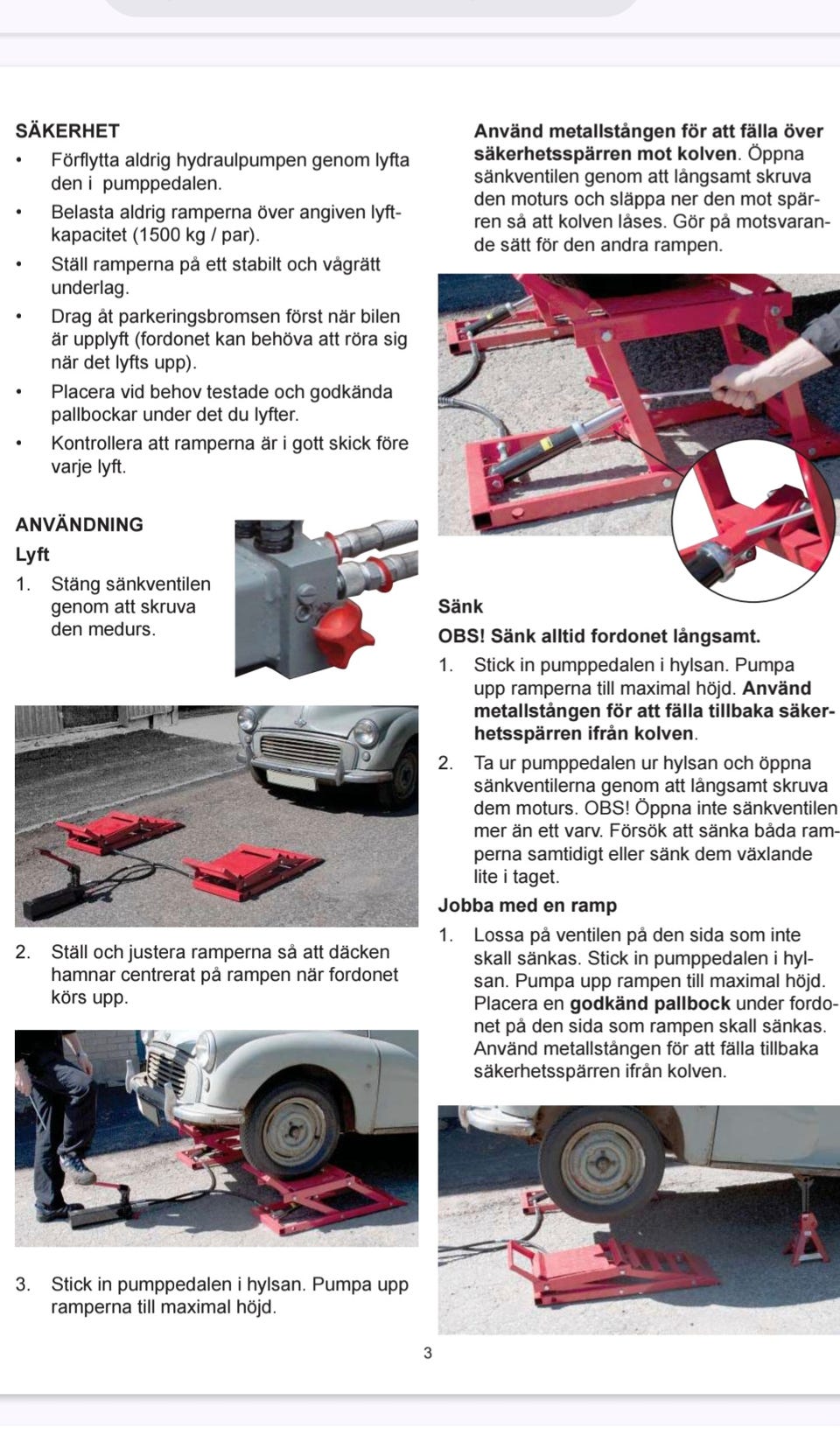 SÄKERHET

• Förflytta aldrig hydraulpumpen genom lyfta den i pumppedalen.

• Belasta aldrig ramperna över angiven lyftkapacitet (1500 kg / par).

• Ställ ramperna på ett stabilt och vågrätt underlag.

• Drag åt parkeringsbromsen först när bilen är upplyft (fordonet kan behöva att röra sig när det lyfts upp).

• Placera vid behov testade och godkända pallbockar under det du lyfter.

• Kontrollera att ramperna är i gott skick före varje lyft.

ANVÄNDNING

Lyft

1. Stäng sänkventilen genom att skruva den medurs.

2. Ställ och justera ramperna så att däcken hamnar centrerat på rampen när fordonet körs upp.

3. Stick in pumppedalen i hylsan. Pumpa upp ramperna till maximal höjd.

Använd metallstången för att fälla över säkerhetsspärren mot kolven. Öppna sänkventilen genom att långsamt skruva den moturs och släppa ner den mot spärren så att kolven låses. Gör på motsvarande sätt för den andra rampen.

Sänk

OBS! Sänk alltid fordonet långsamt.

1. Stick in pumppedalen i hylsan. Pumpa upp ramperna till maximal höjd. Använd metallstången för att fälla tillbaka säkerhetsspärren ifrån kolven.

2. Ta ur pumppedalen ur hylsan och öppna sänkventilerna genom att långsamt skruva dem moturs. OBS! Öppna inte sänkventilen mer än ett varv. Försök att sänka båda ramperna samtidigt eller sänk dem växlande lite i taget.

Jobba med en ramp

1. Lossa på ventilen på den sida som inte skall sänkas. Stick in pumppedalen i hylsan. Pumpa upp rampen till maximal höjd. Placera en godkänd pallbock under fordonet på den sida som rampen skall sänkas. Använd metallstången för att fälla tillbaka säkerhetsspärren ifrån kolven.

3