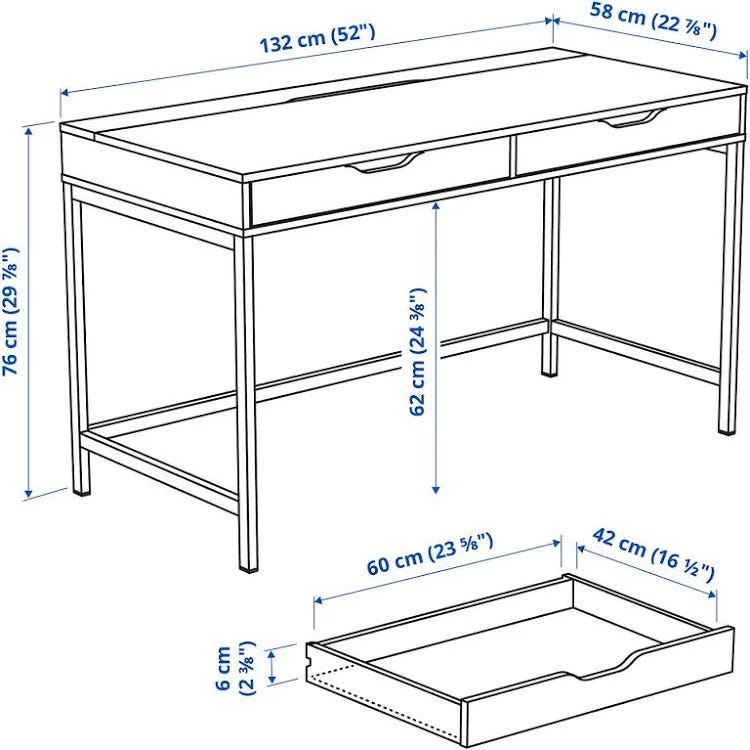 132 cm (52")
58 cm (22 ⅞")
76 cm (29 ⅞")
62 cm (24 ⅜")
60 cm (23 ⅝")
42 cm (16 ½")
6 cm
(2 ⅜")