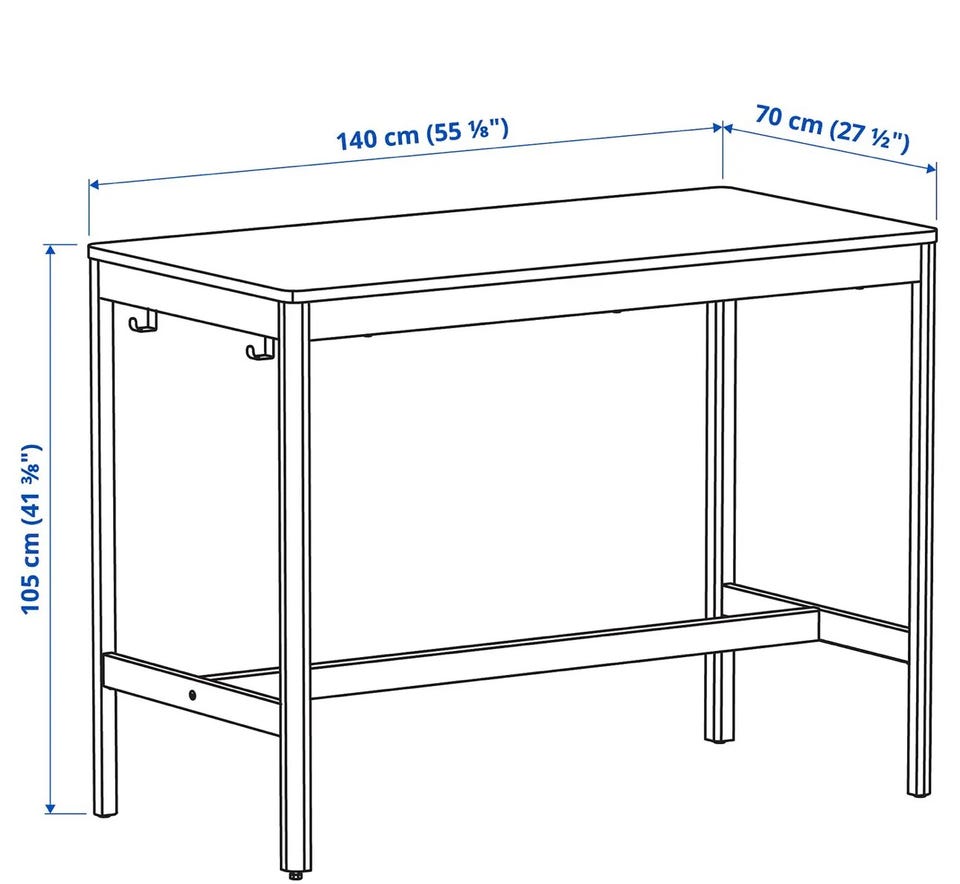 140 cm (55 ⅛")

70 cm (27 ½")

105 cm (41 ⅜")