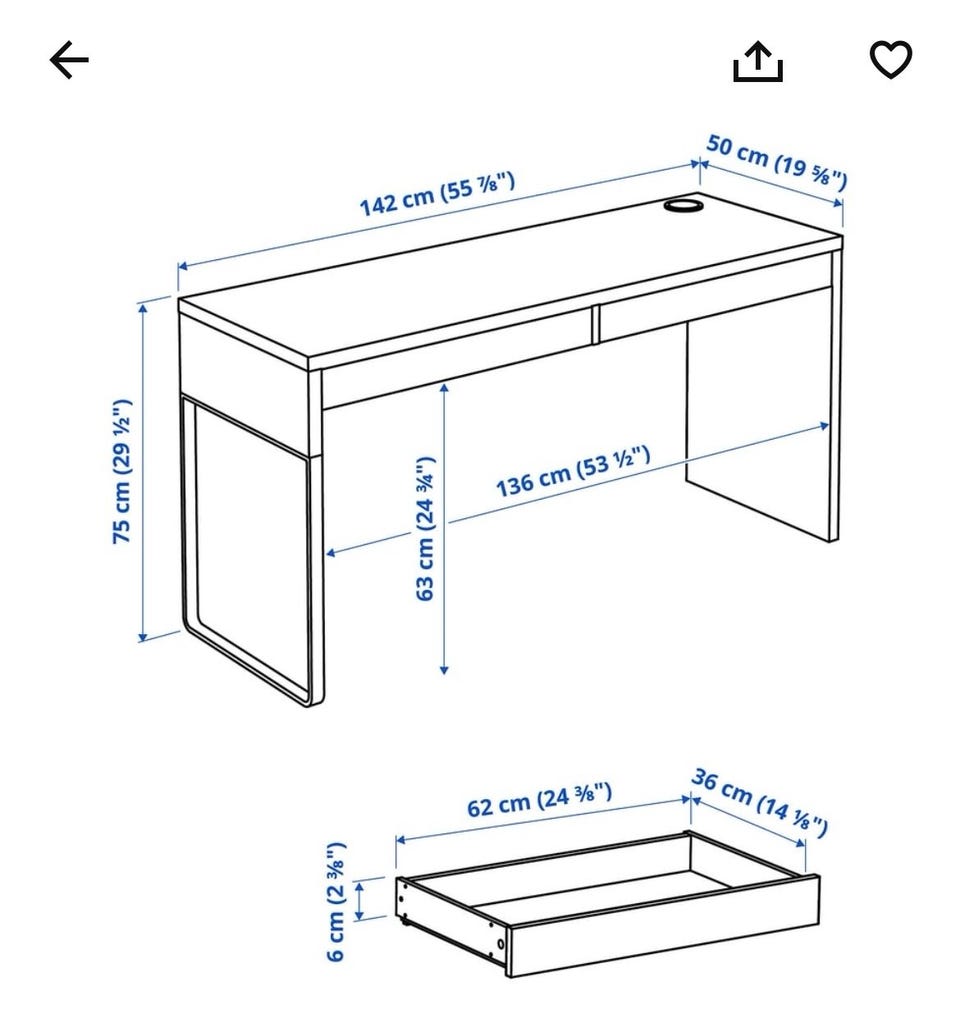 142 cm (55 ⅞")

50 cm (19 ⅝")

75 cm (29 ½")

63 cm (24 ¾")

136 cm (53 ½")

62 cm (24 ⅜")

36 cm (14 ⅛")

6 cm (2 ⅜")