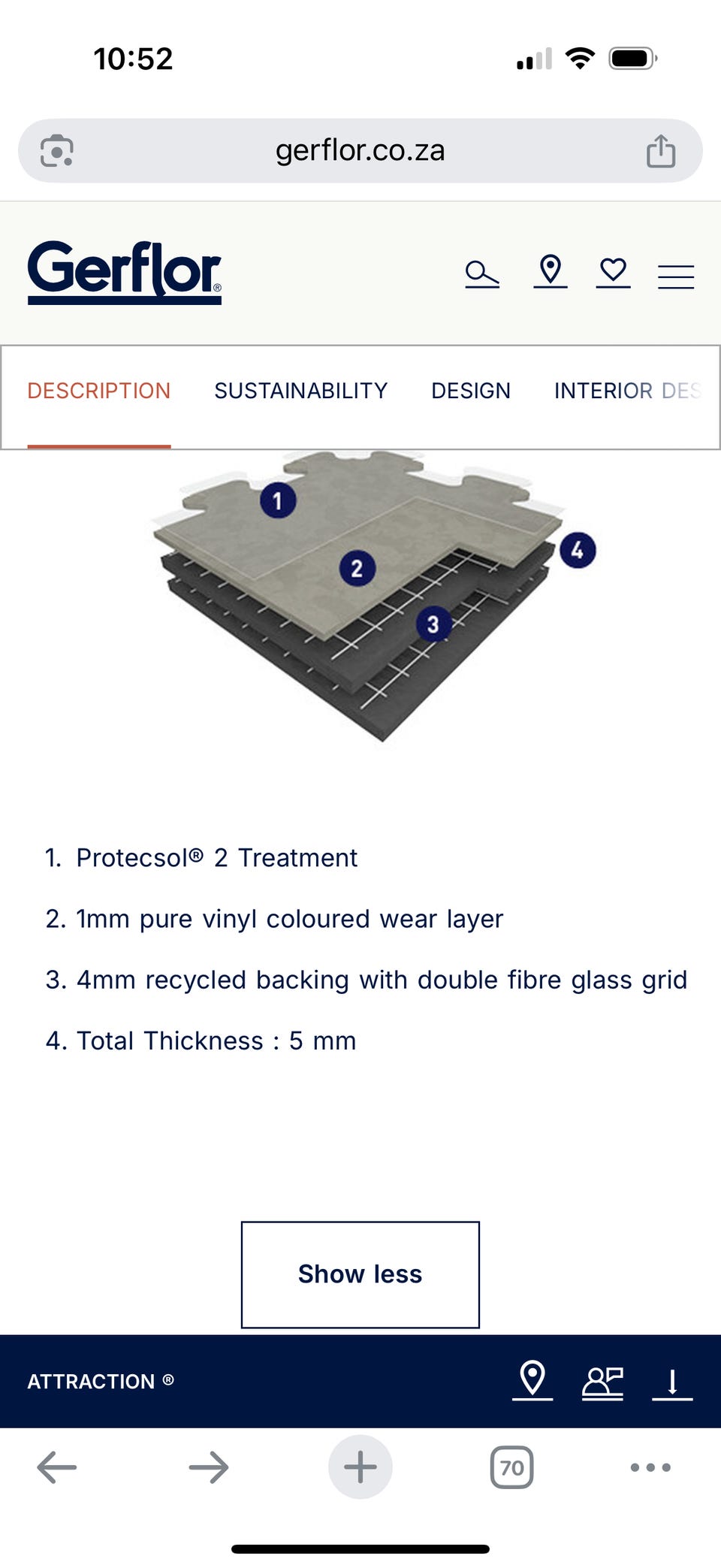 10:52

gerflor.co.za

Gerflor®

DESCRIPTION SUSTAINABILITY DESIGN INTERIOR DES

1
2
3
4

1. Protecsol® 2 Treatment

2. 1mm pure vinyl coloured wear layer

3. 4mm recycled backing with double fibre glass grid

4. Total Thickness : 5 mm

Show less

ATTRACTION ®

70