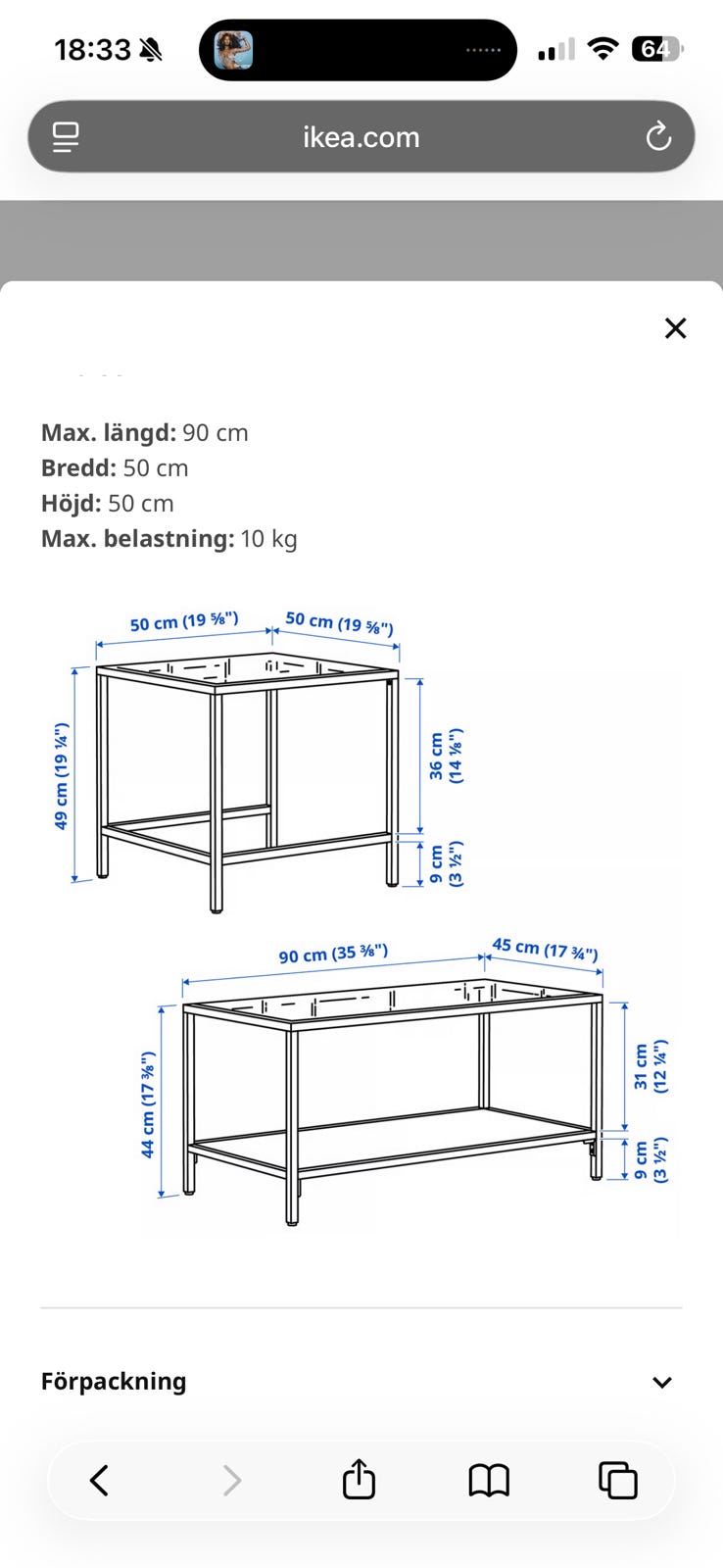 18:33

64

ikea.com

Max. längd: 90 cm
Bredd: 50 cm
Höjd: 50 cm
Max. belastning: 10 kg

50 cm (19 ⅝")
50 cm (19 ⅝")
49 cm (19 ¼")
36 cm (14 ⅛")
9 cm (3 ½")

90 cm (35 ⅜")
45 cm (17 ¾")
44 cm (17 ⅜")
31 cm (12 ¼")
9 cm (3 ½")

Förpackning