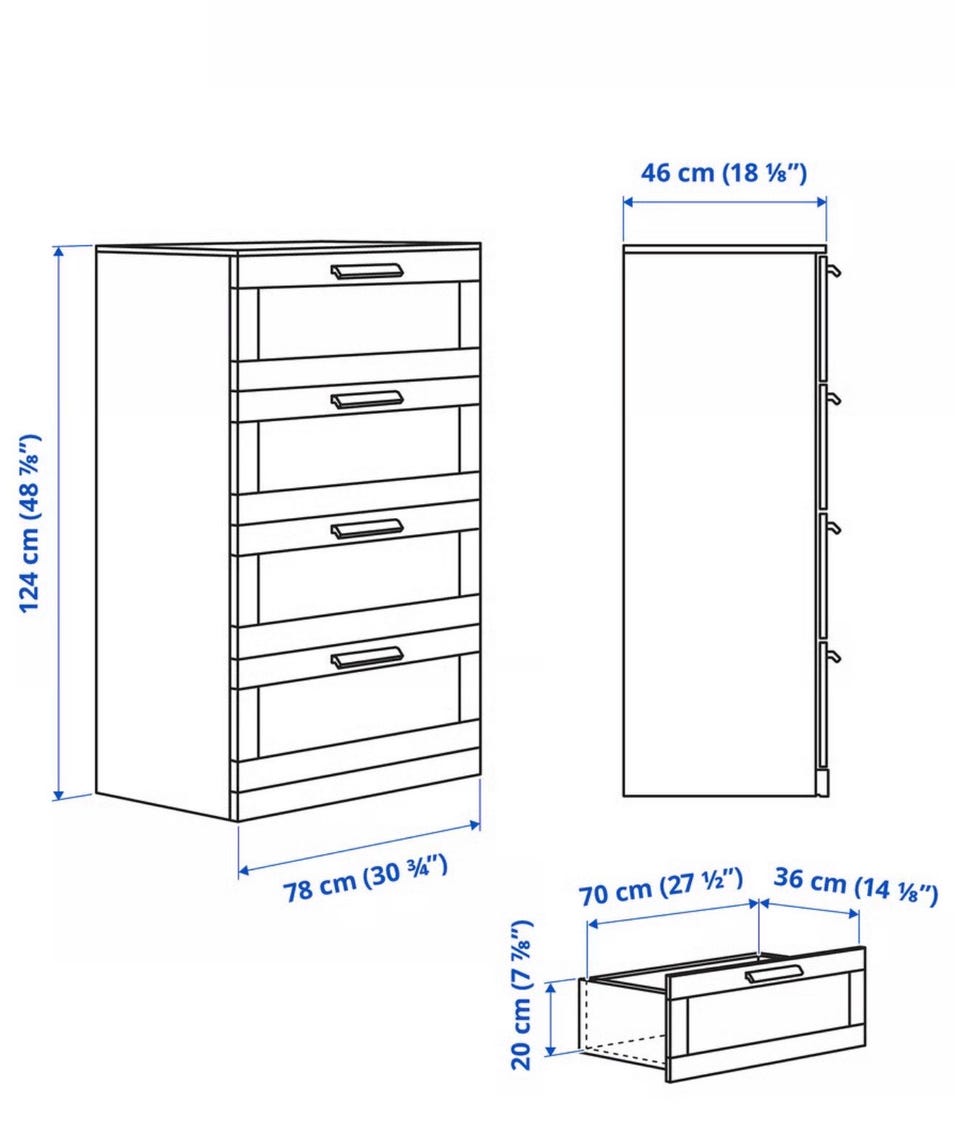 46 cm (18 ⅛")

124 cm (48 ⅞")

78 cm (30 ¾")

70 cm (27 ½")

36 cm (14 ⅛")

20 cm (7 ⅞")