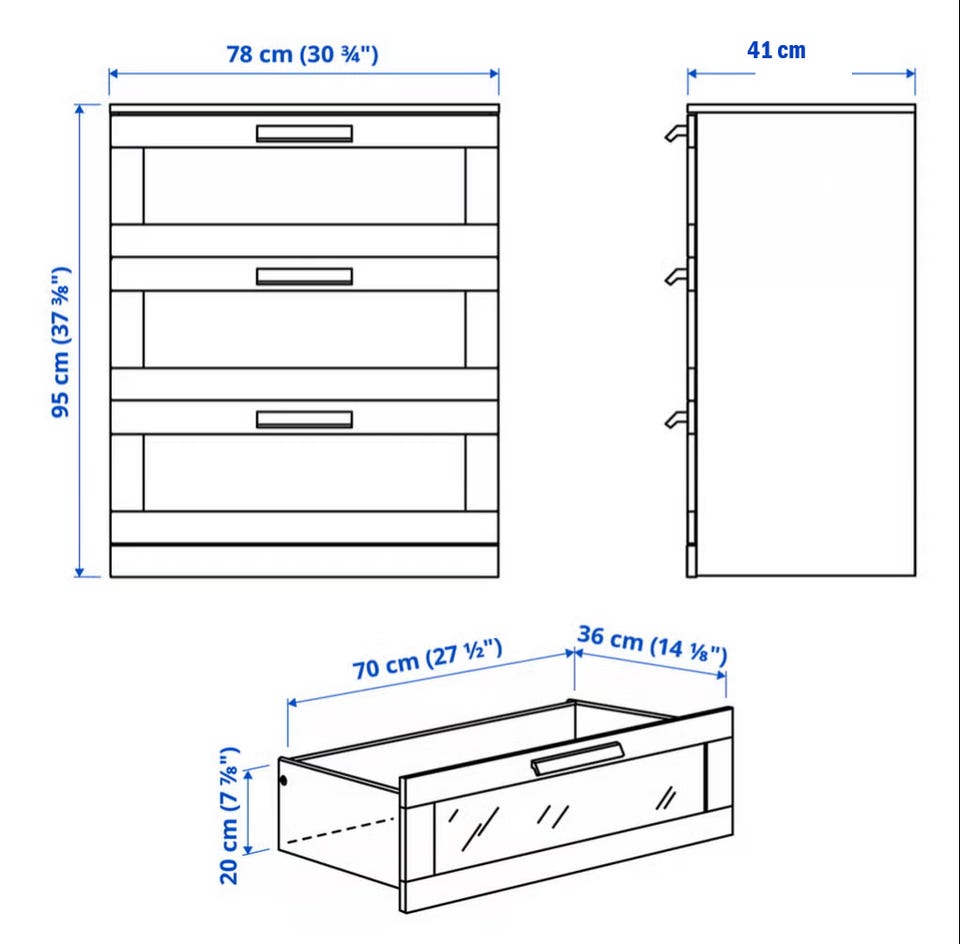 78 cm (30 ¾")

41 cm

95 cm (37 ⅜")

70 cm (27 ½")

36 cm (14 ⅛")

20 cm (7 ⅞")