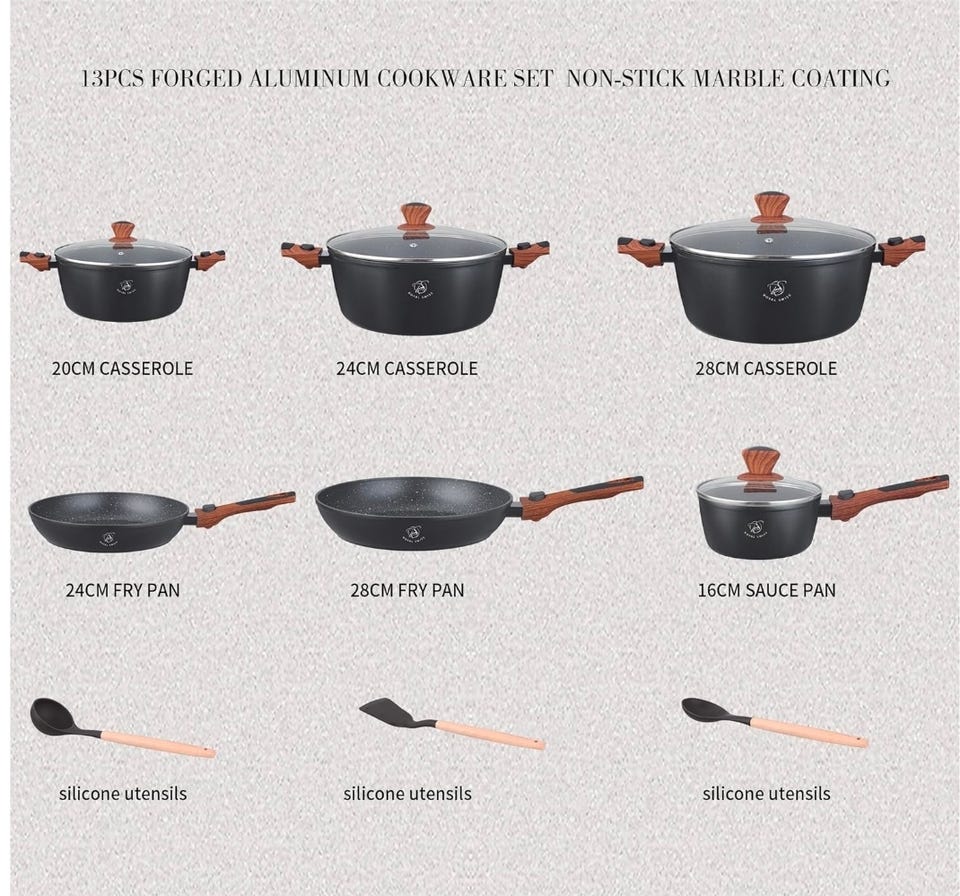 13PCS FORGED ALUMINUM COOKWARE SET NON-STICK MARBLE COATING

20CM CASSEROLE

24CM CASSEROLE

28CM CASSEROLE

24CM FRY PAN

28CM FRY PAN

16CM SAUCE PAN

silicone utensils

silicone utensils

silicone utensils