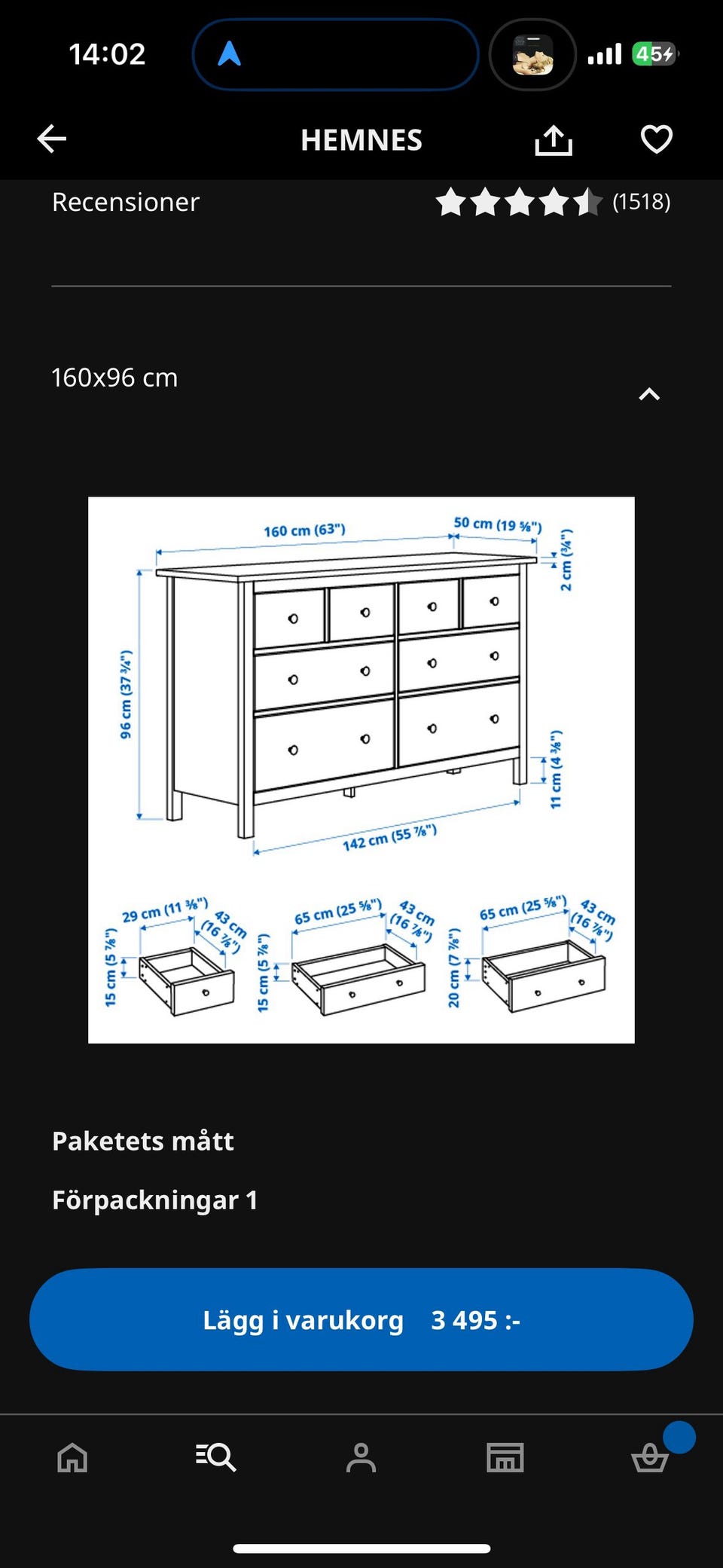 14:02

45

HEMNES

Recensioner (1518)

160x96 cm

160 cm (63")
50 cm (19 ⅝")
2 cm (¾")
96 cm (37 ¾")
11 cm (4 ⅜")
142 cm (55 ⅞")

29 cm (11 ⅜")
43 cm (16 ⅞")
15 cm (5 ⅞")
65 cm (25 ⅝")
43 cm (16 ⅞")
15 cm (5 ⅞")
65 cm (25 ⅝")
43 cm (16 ⅞")
20 cm (7 ⅞")

Paketets mått

Förpackningar 1

Lägg i varukorg 3 495 :-