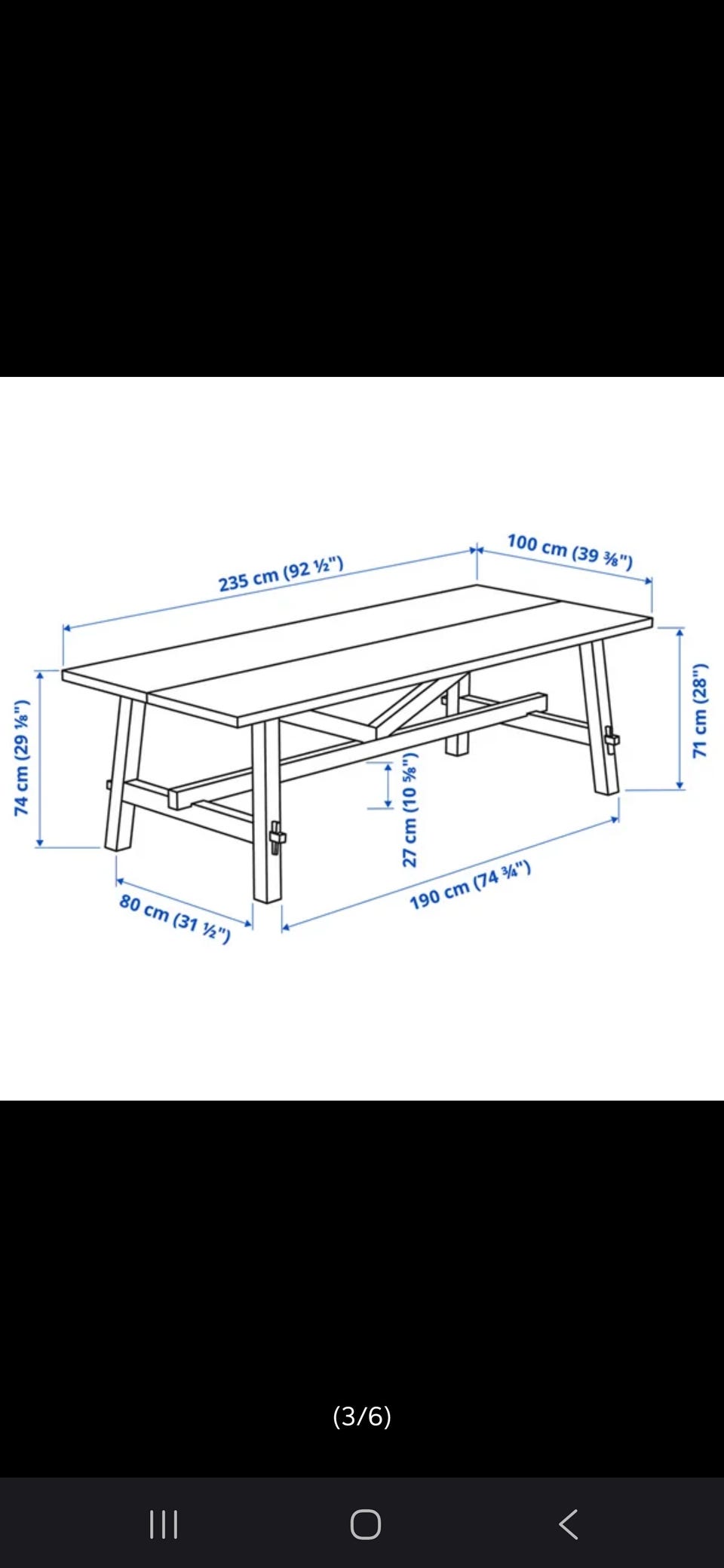 235 cm (92 ½")

100 cm (39 ⅜")

74 cm (29 ⅛")

71 cm (28")

27 cm (10 ⅝")

80 cm (31 ½")

190 cm (74 ¾")

(3/6)